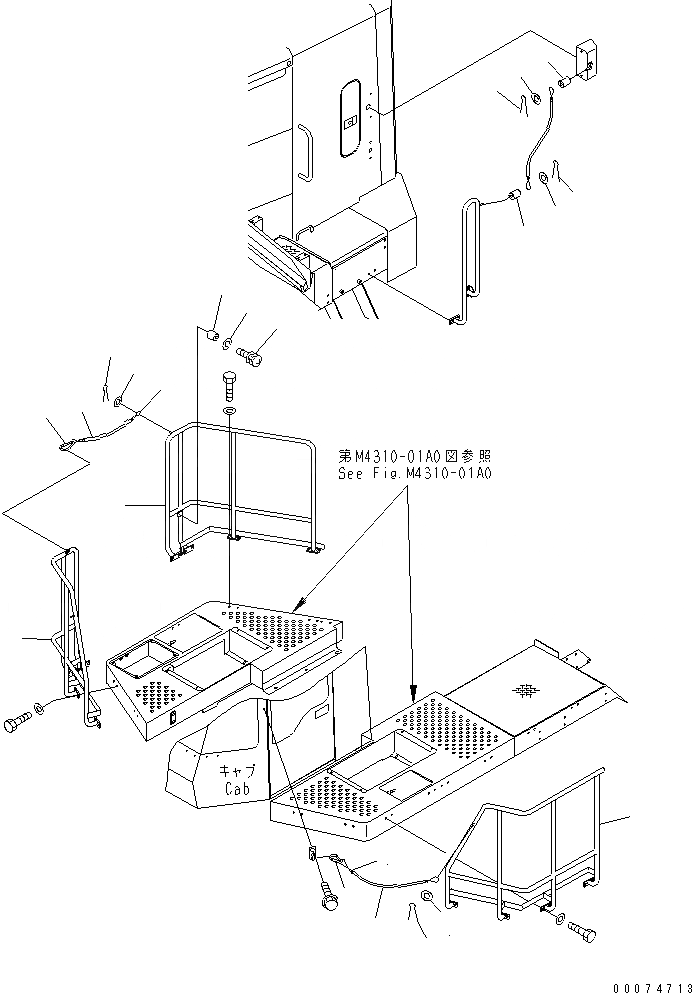 第M4310-01A0図参照
See Fig.M4310-01A0

キャブ
Cab

00074713