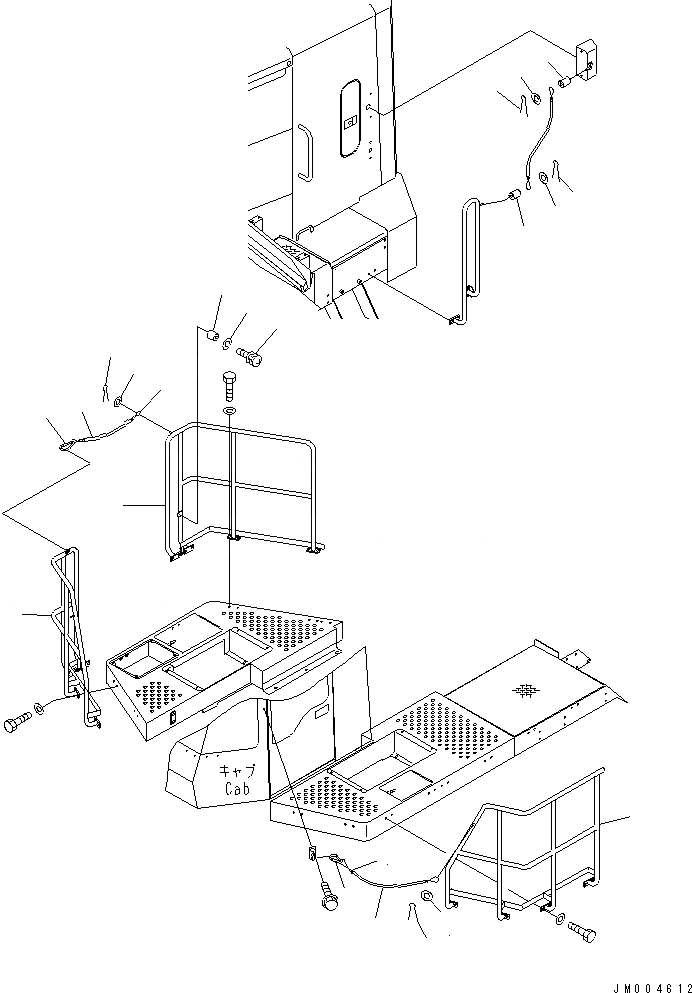 キャブ
Cab

JM004612