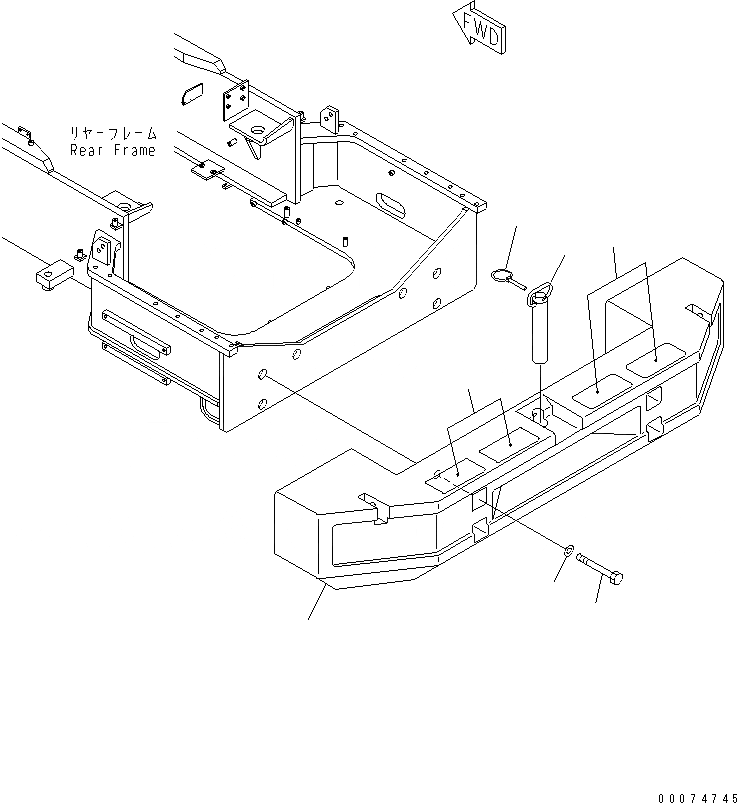 FWD

リヤーフレーム
Rear Frame

00074745