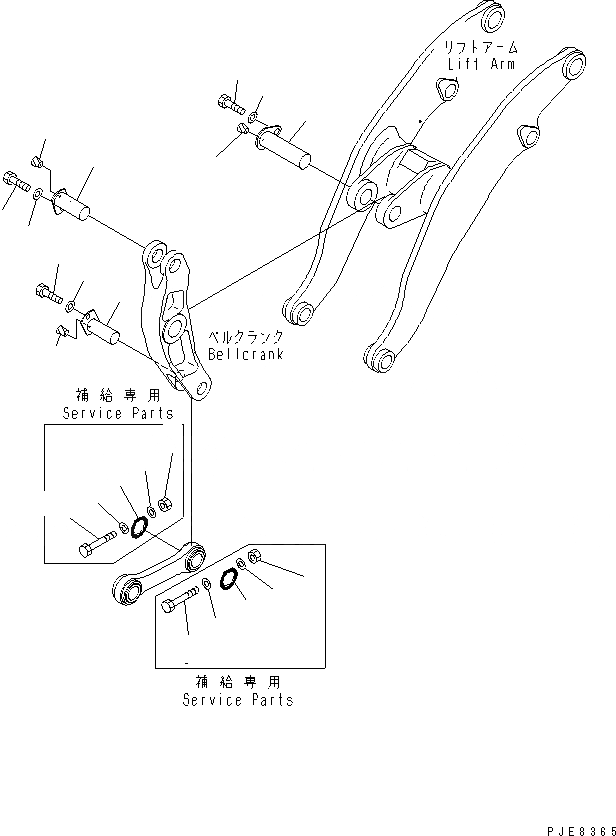 リフトアーム
Lift Arm

ベルクランク
Bellcrank

補給専用
Service Parts

補給専用
Service Parts

PJE8365