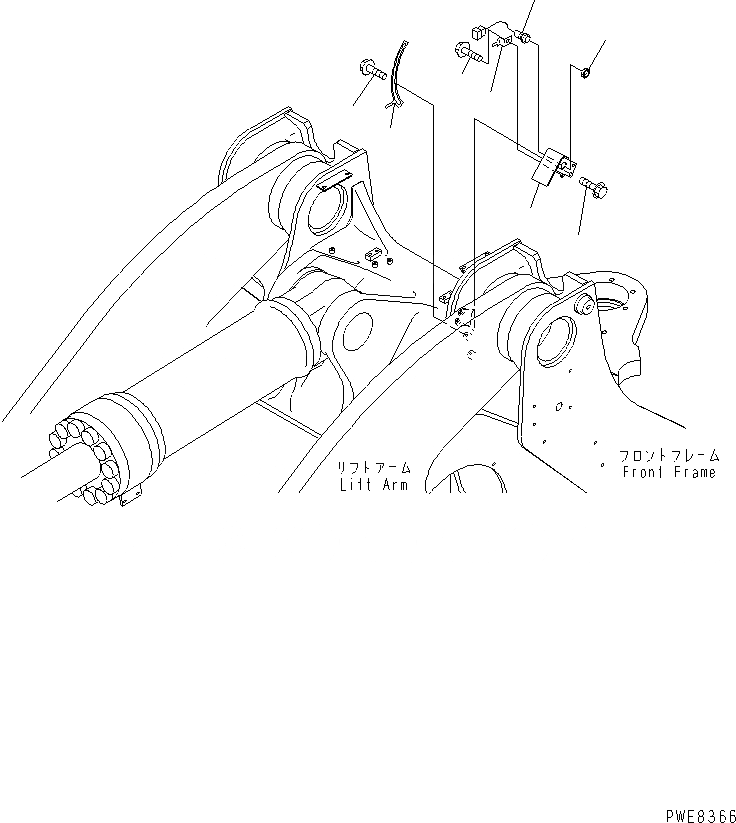 リフトアーム
Lift Arm

フロントフレーム
Front Frame

PWE8366