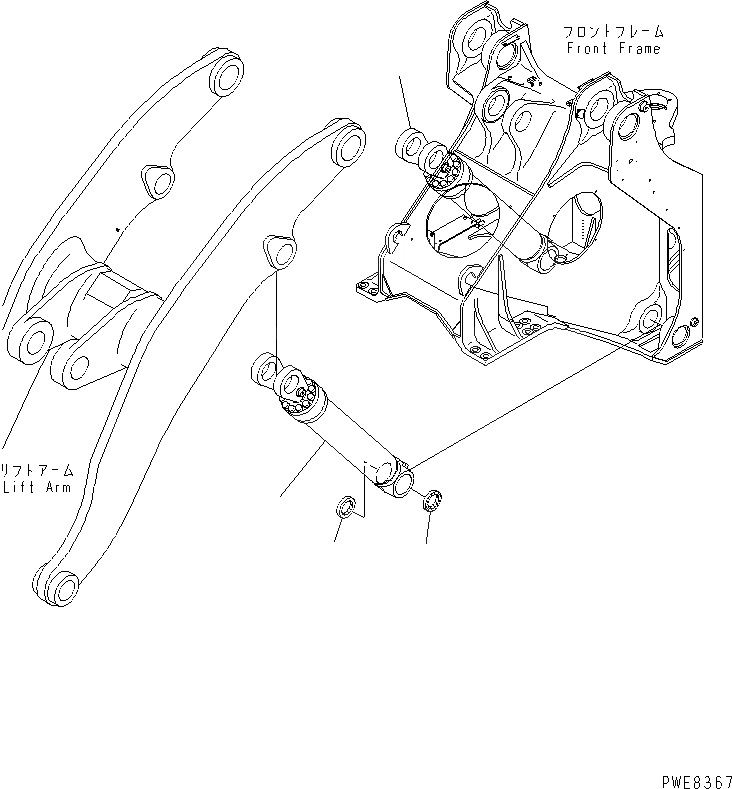 フロントフレーム
Front Frame

リフトアーム
Lift Arm

PWE8367