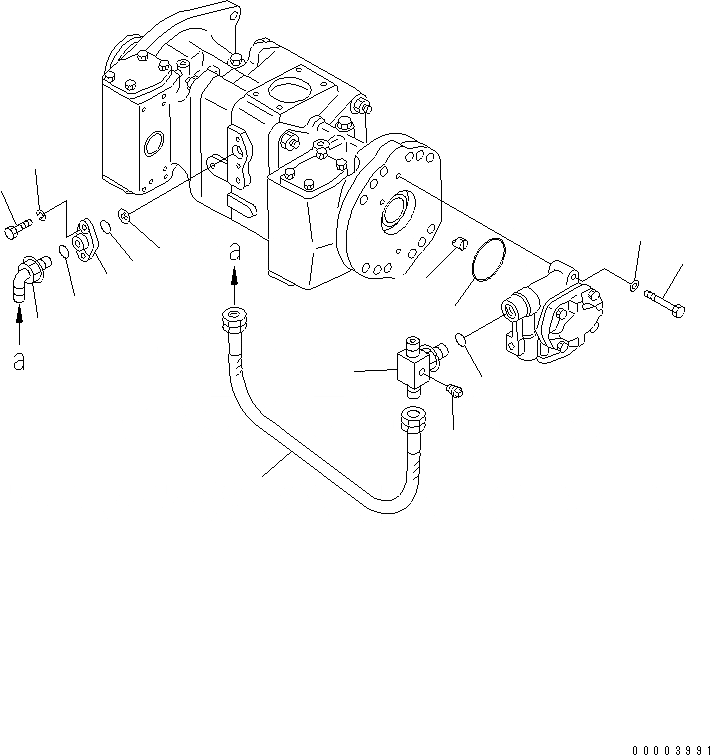 a

a

00003991