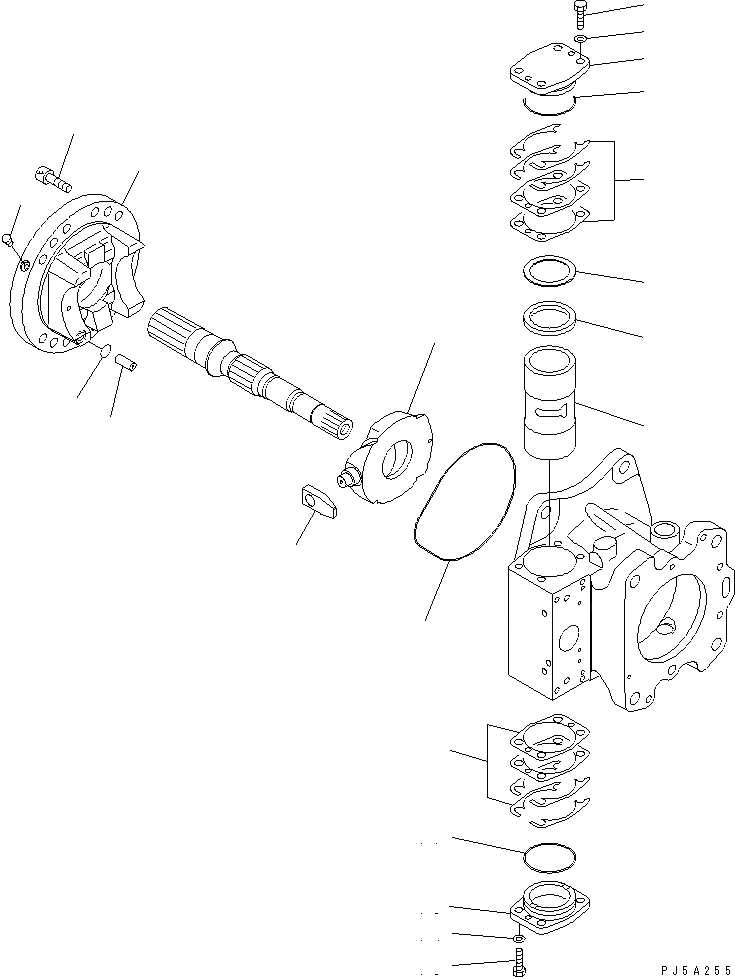 PJ5A255