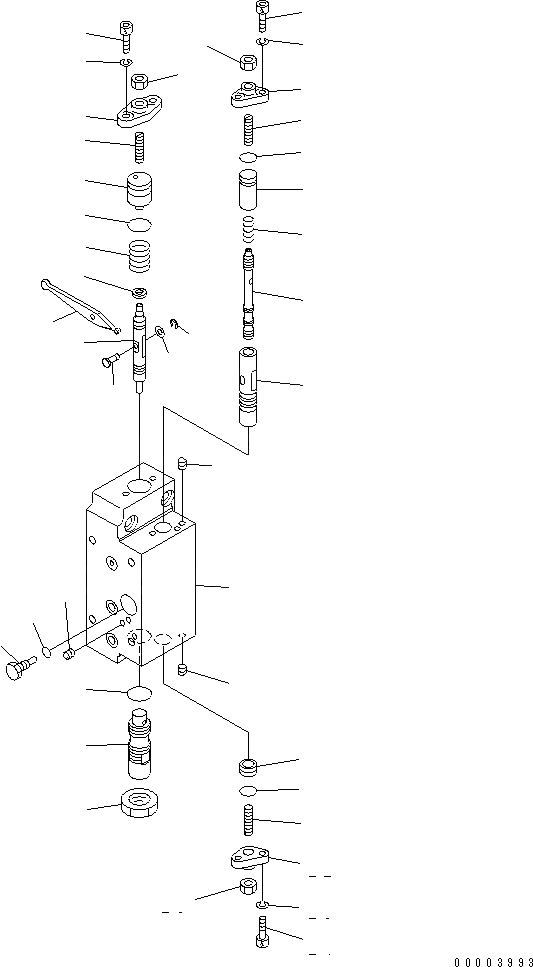 00003993