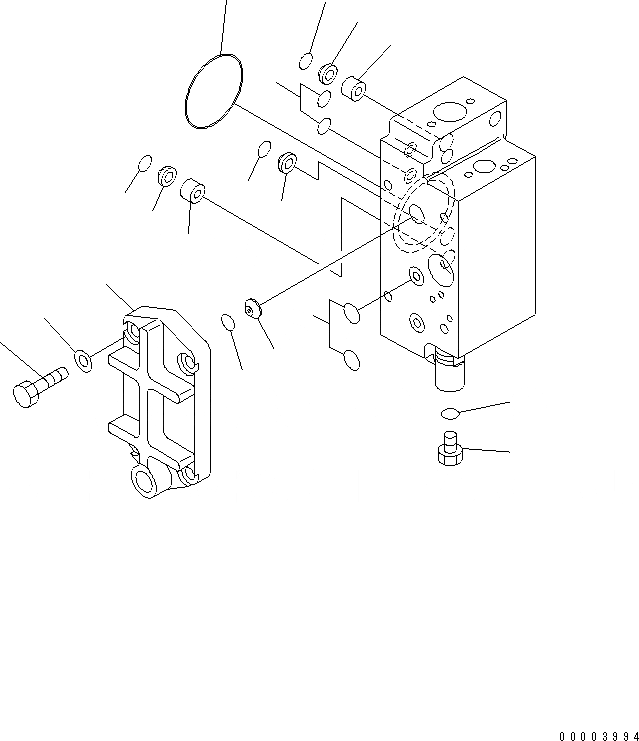 00003994