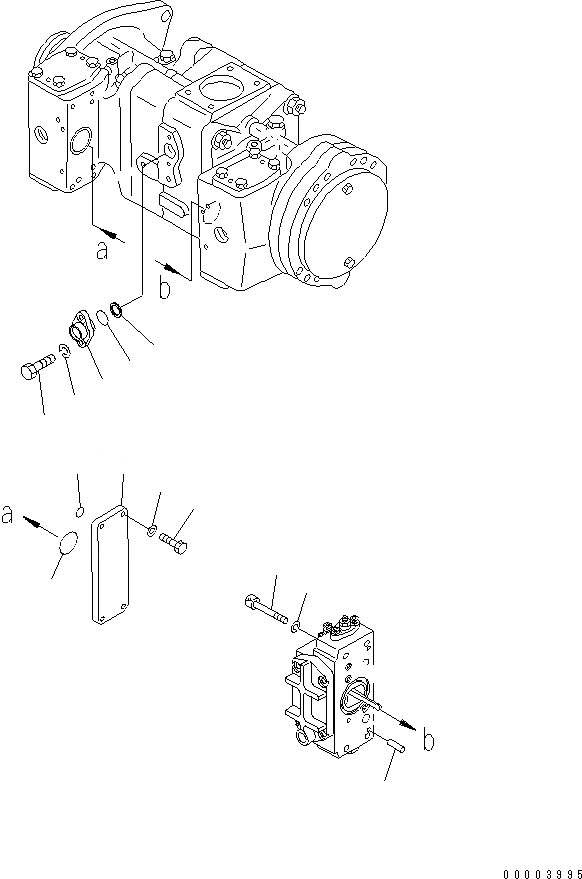 a
b
a
b
00003995