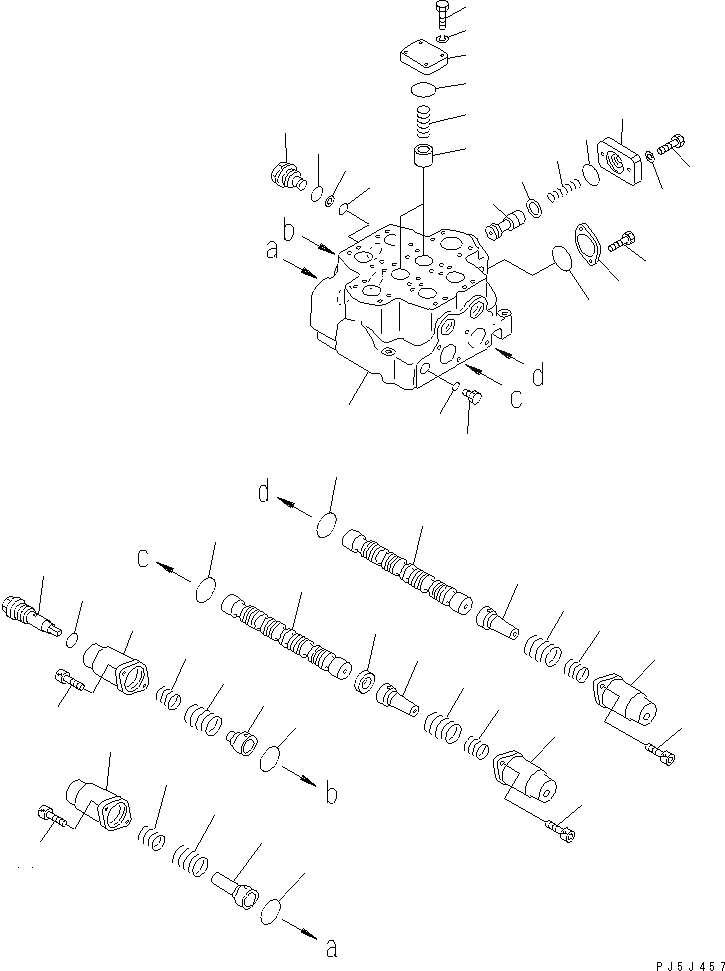 b
a
d
c
d
c
b
a
PJ5J457