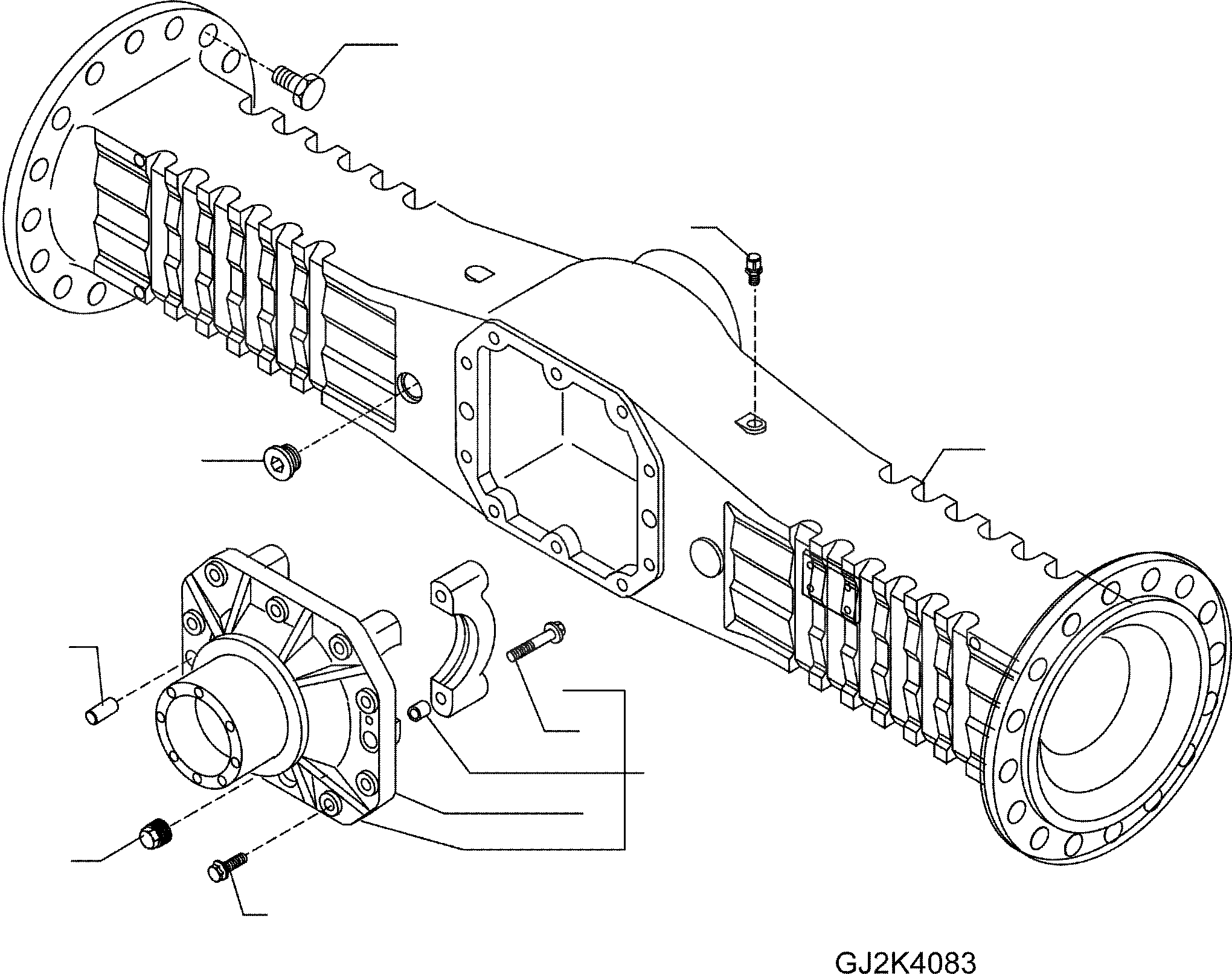 GJ2K4083