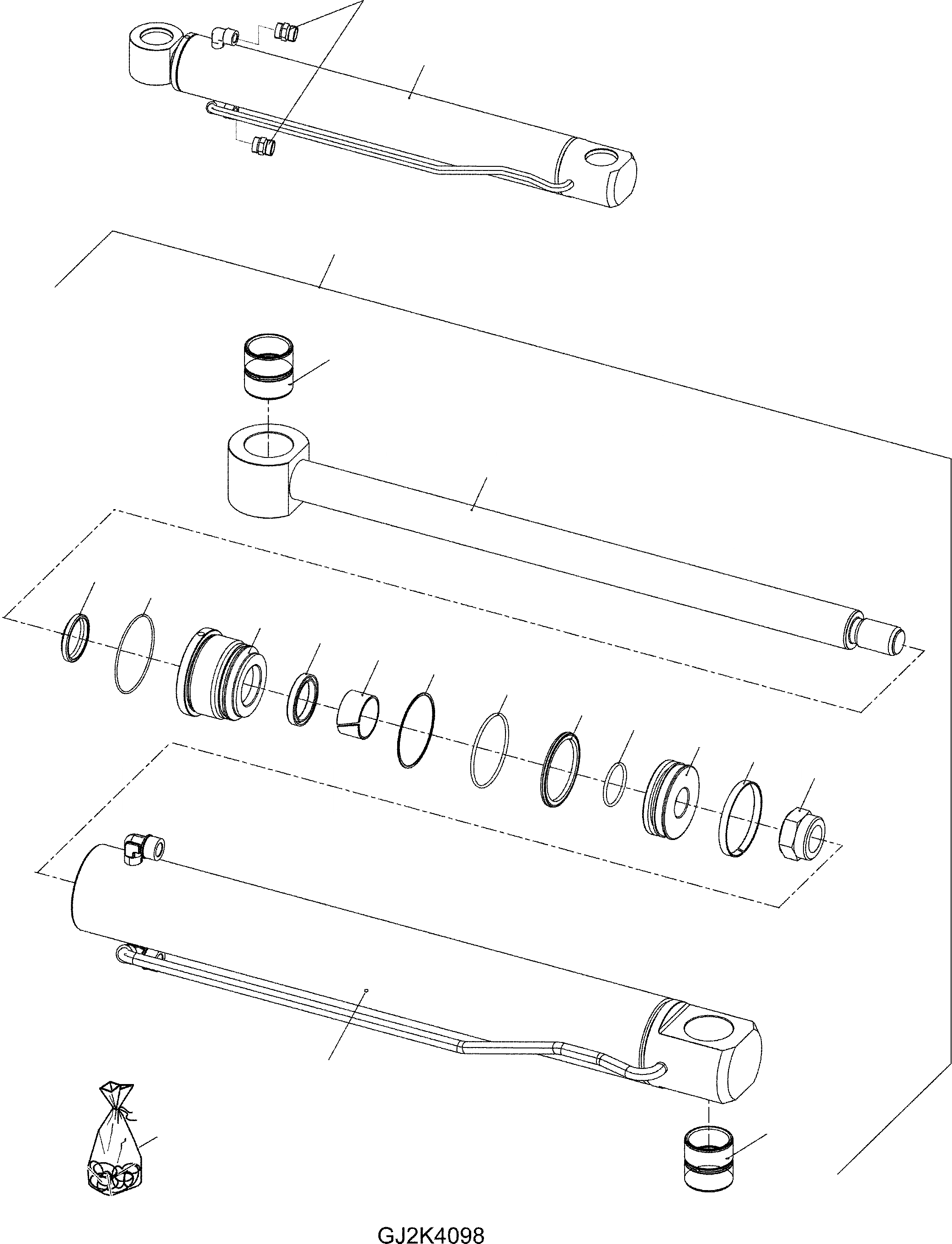 GJ2K4098