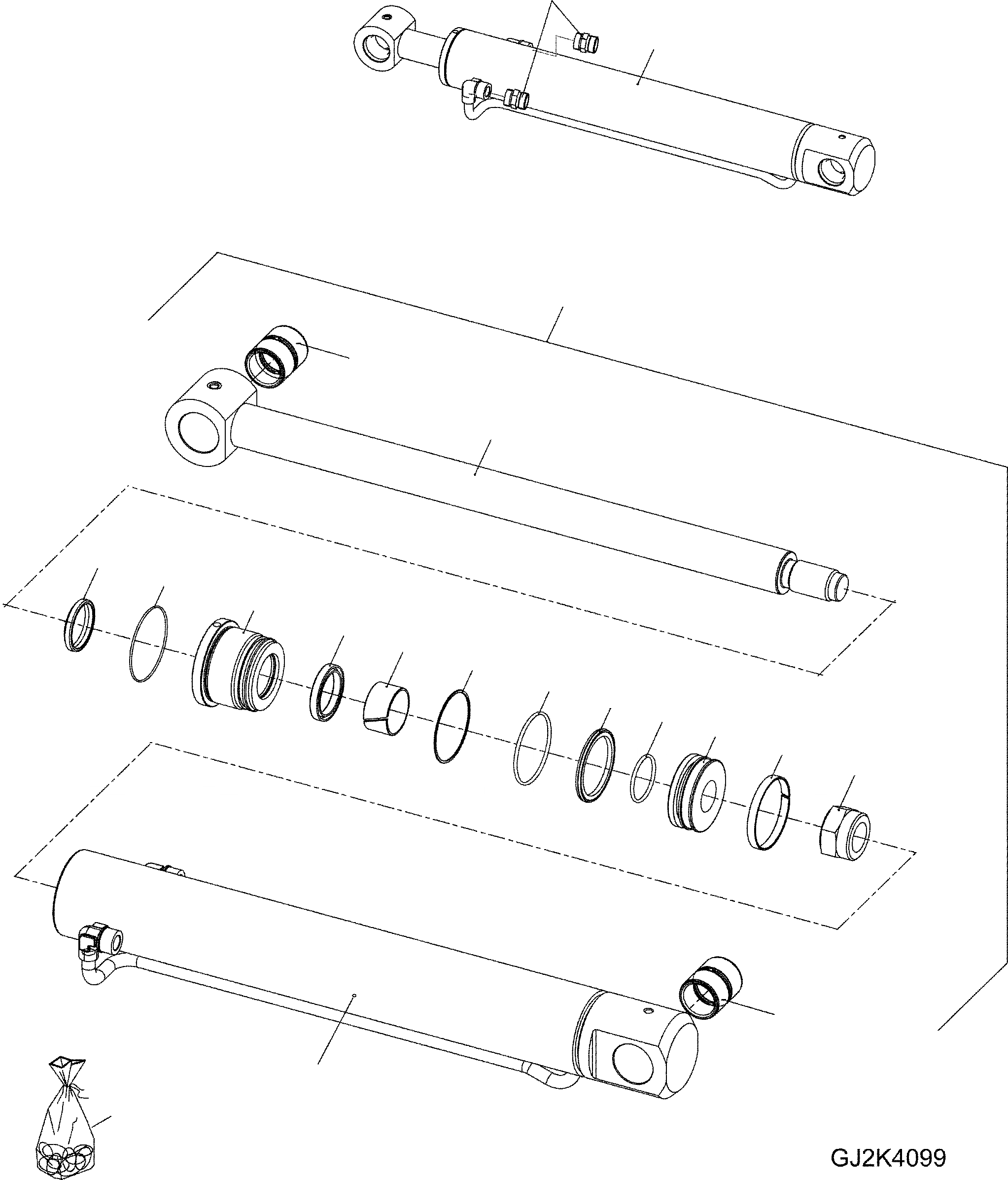 GJ2K4099