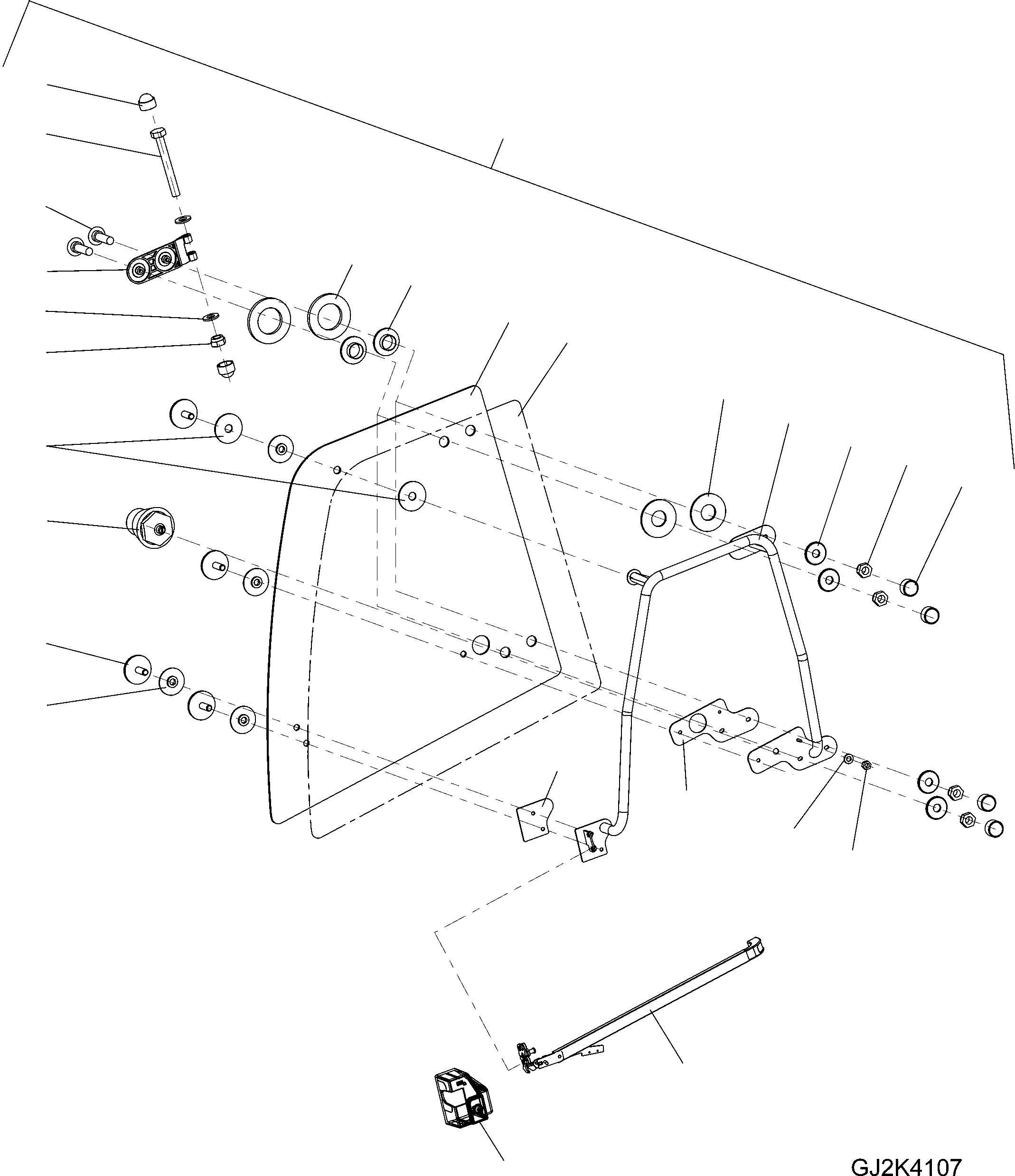 GJ2K4107