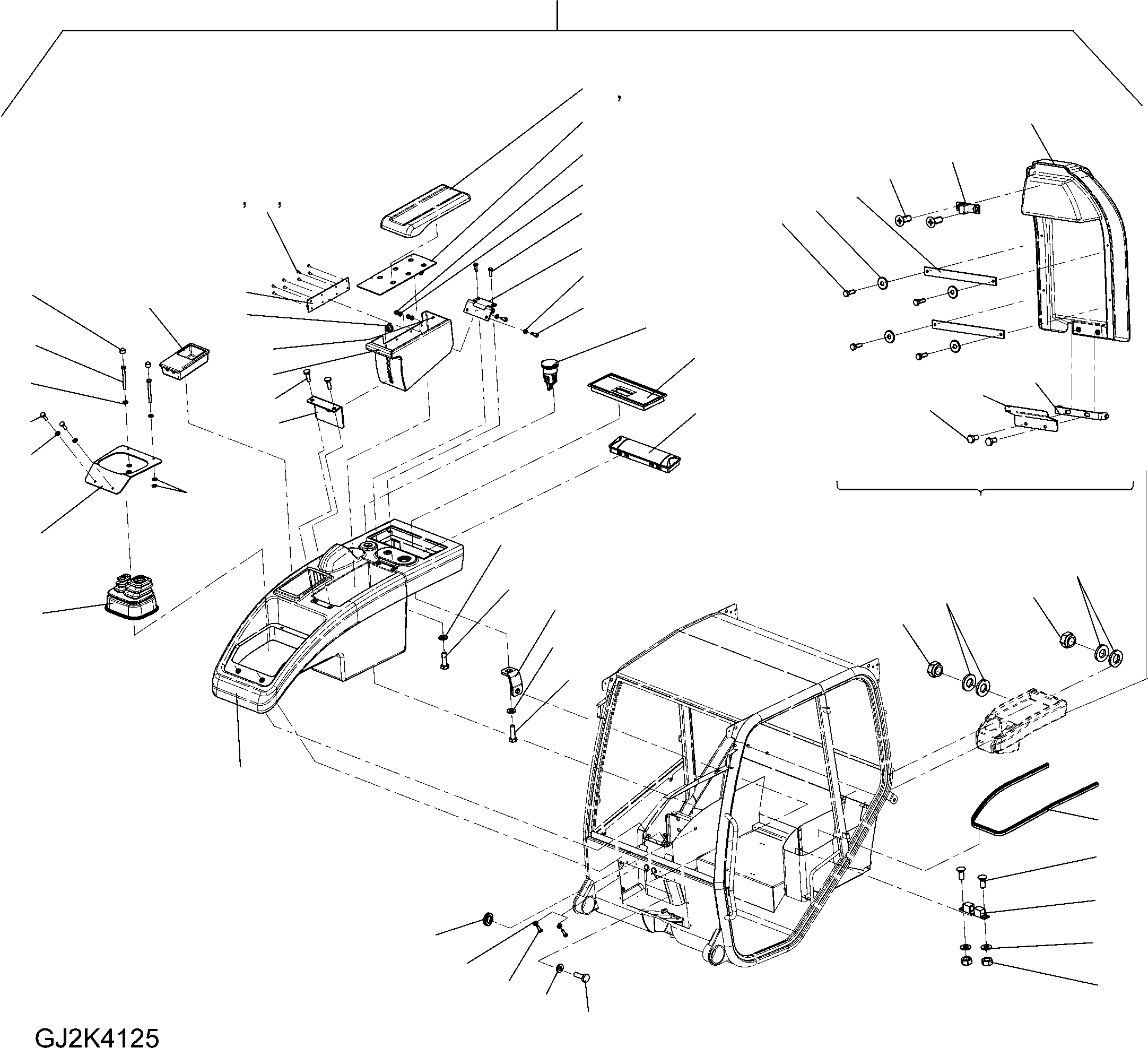 GJ2K4125