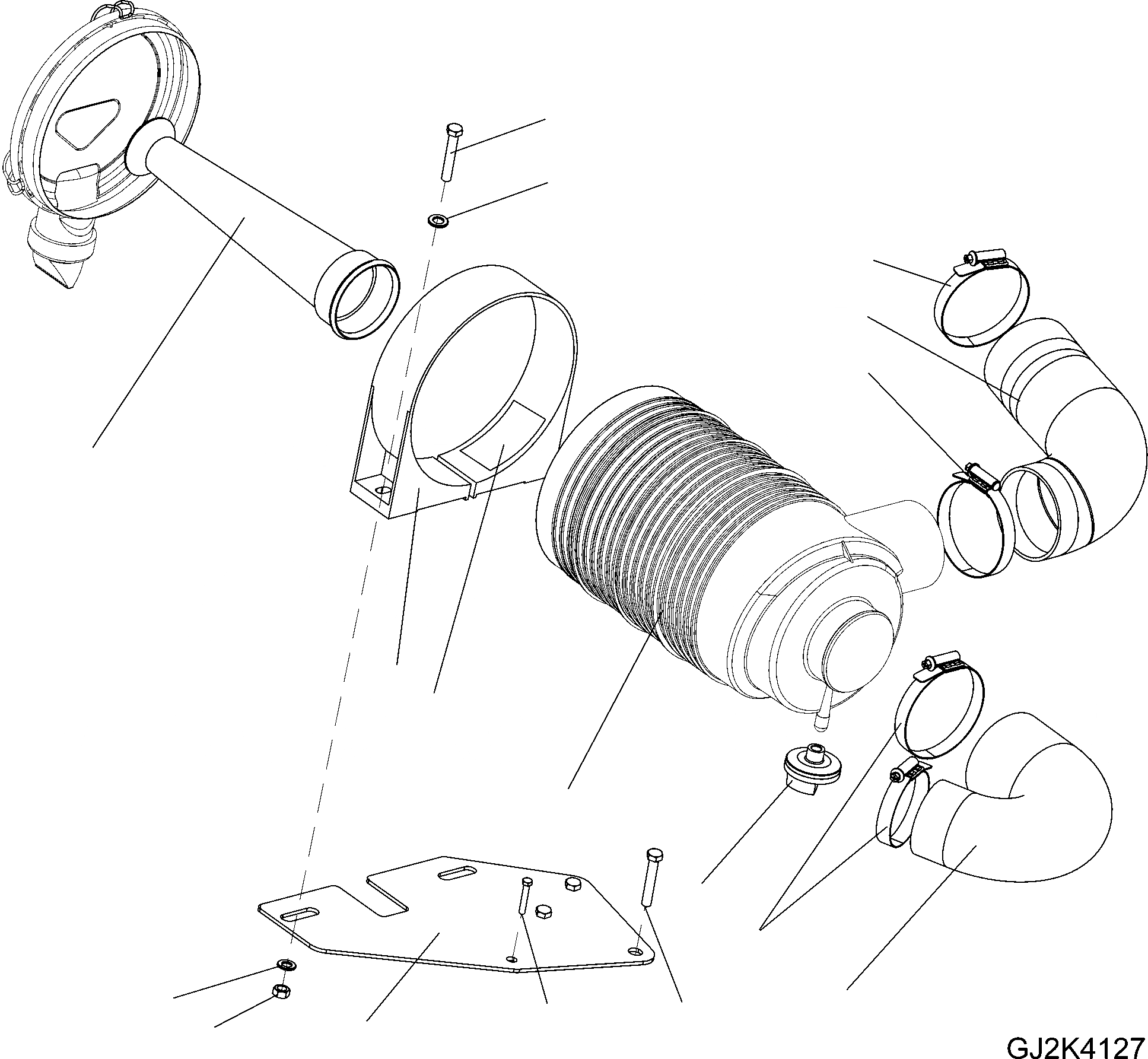 GJ2K4127