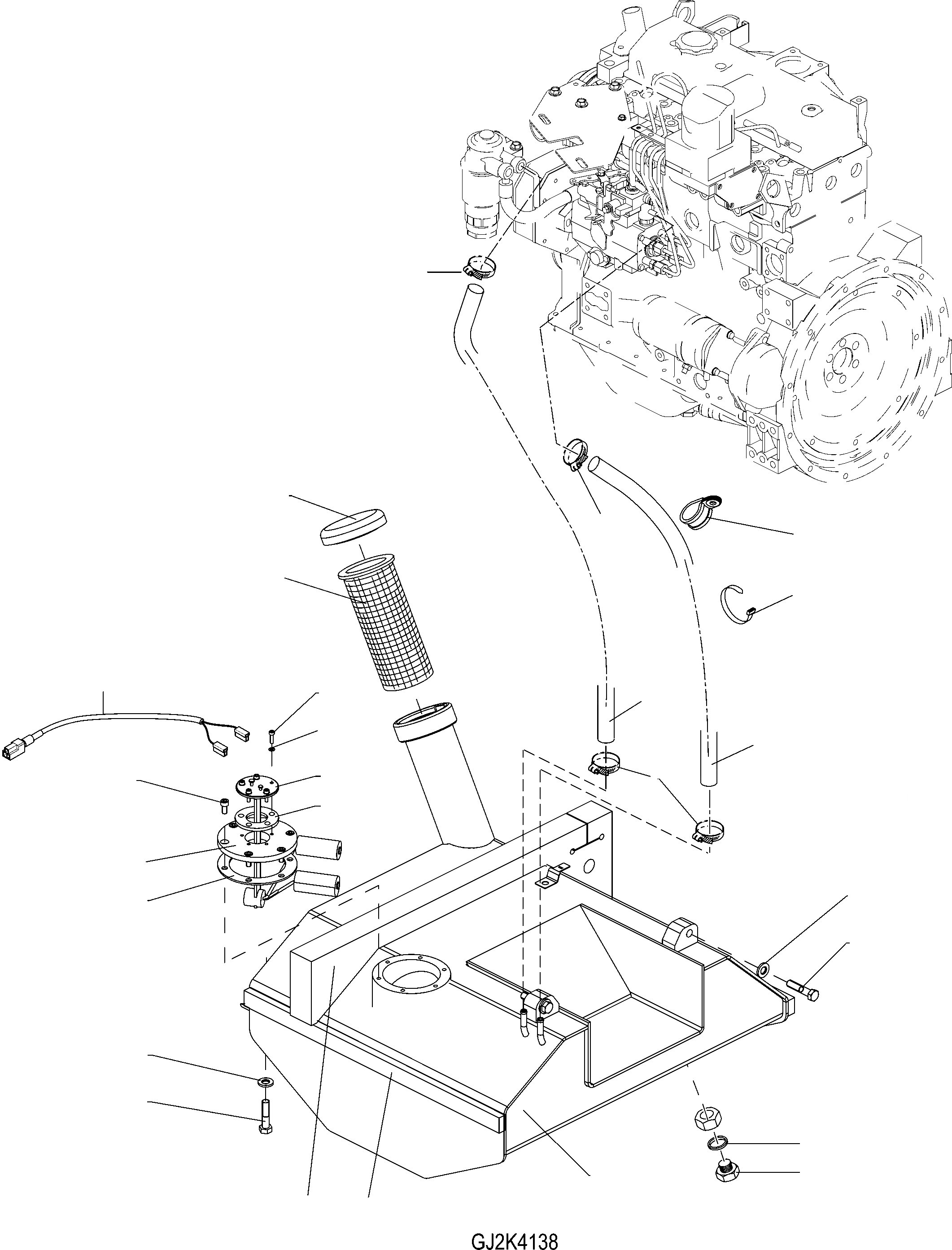 GJ2K4138