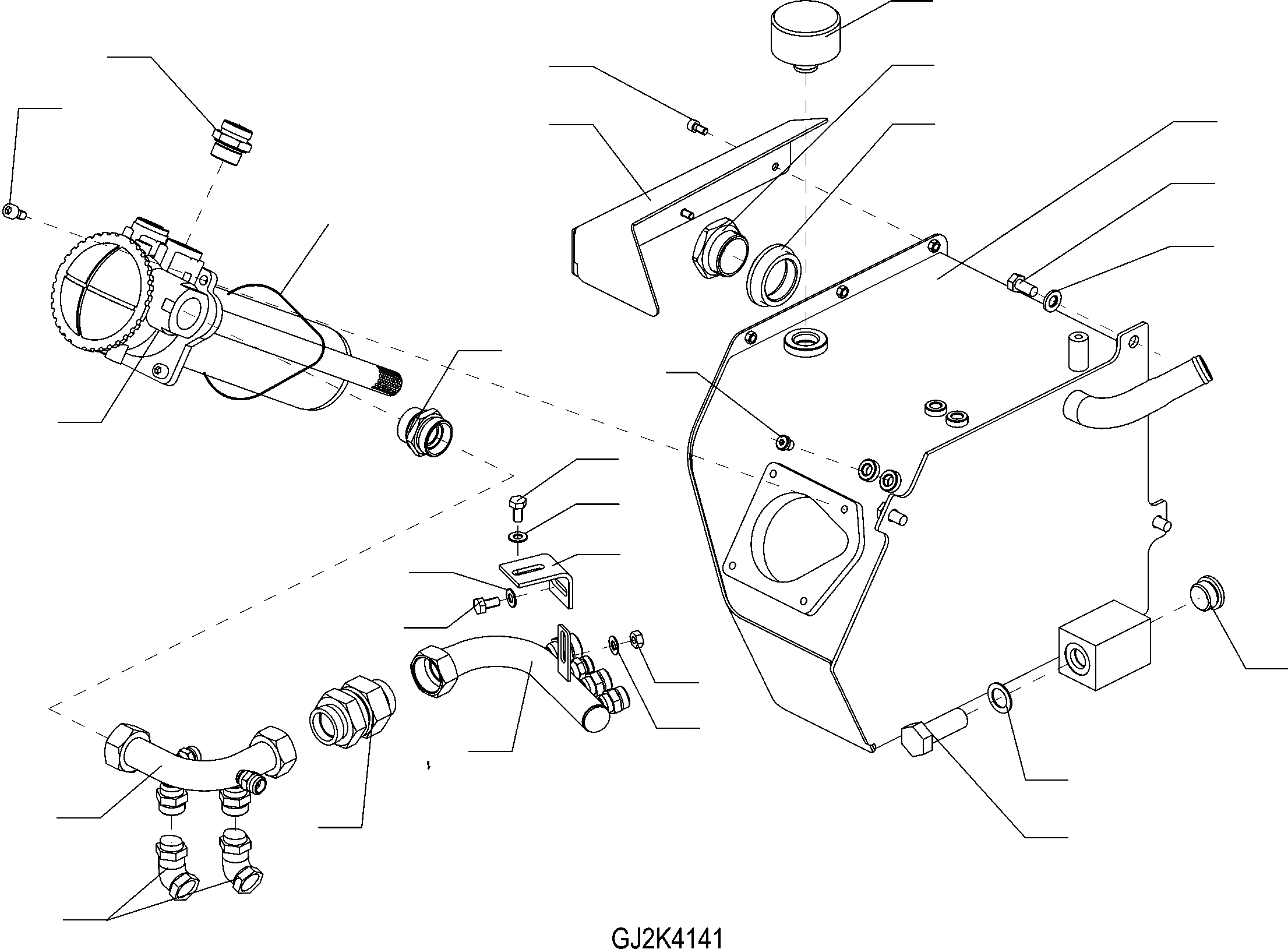 GJ2K4141