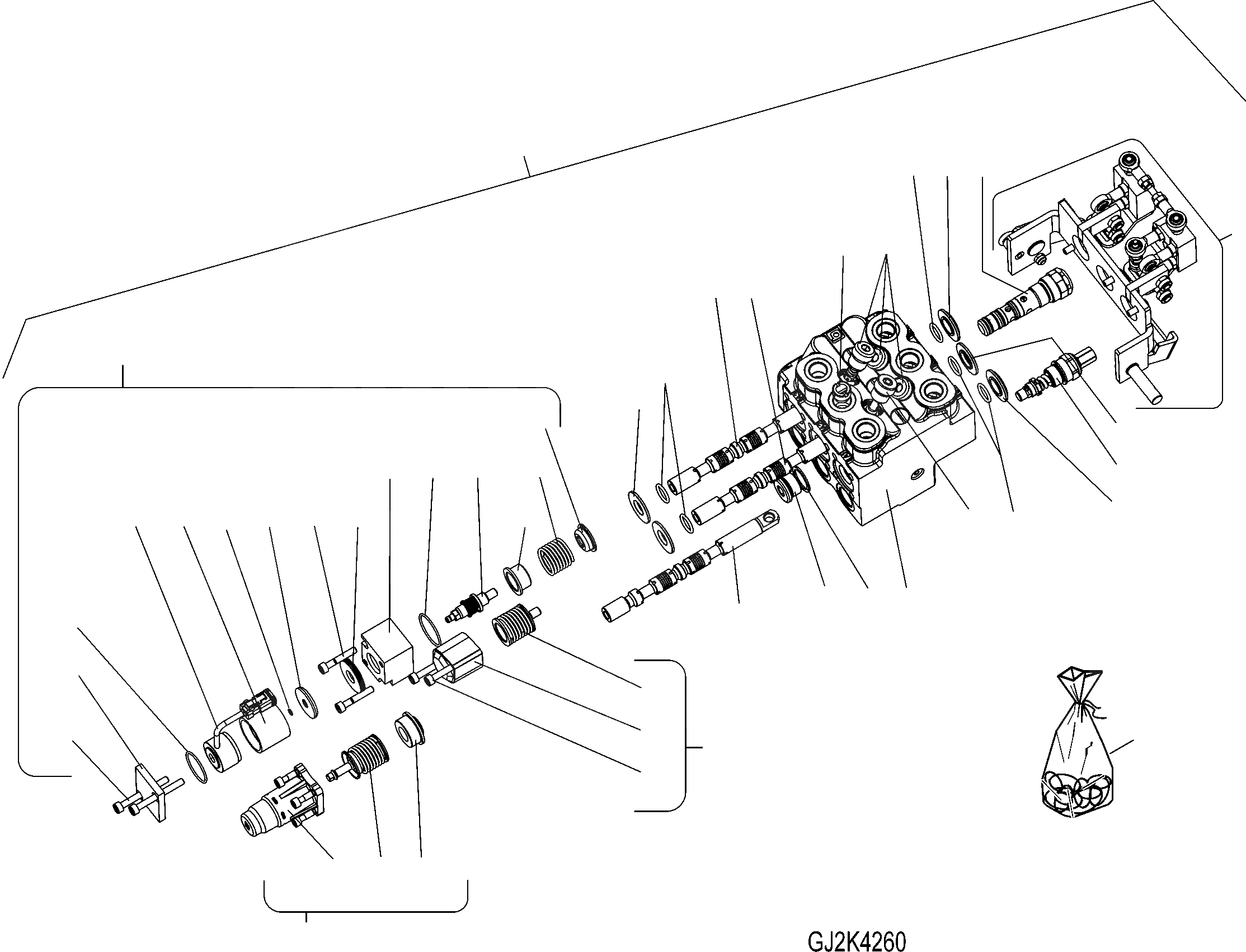 GJ2K4260