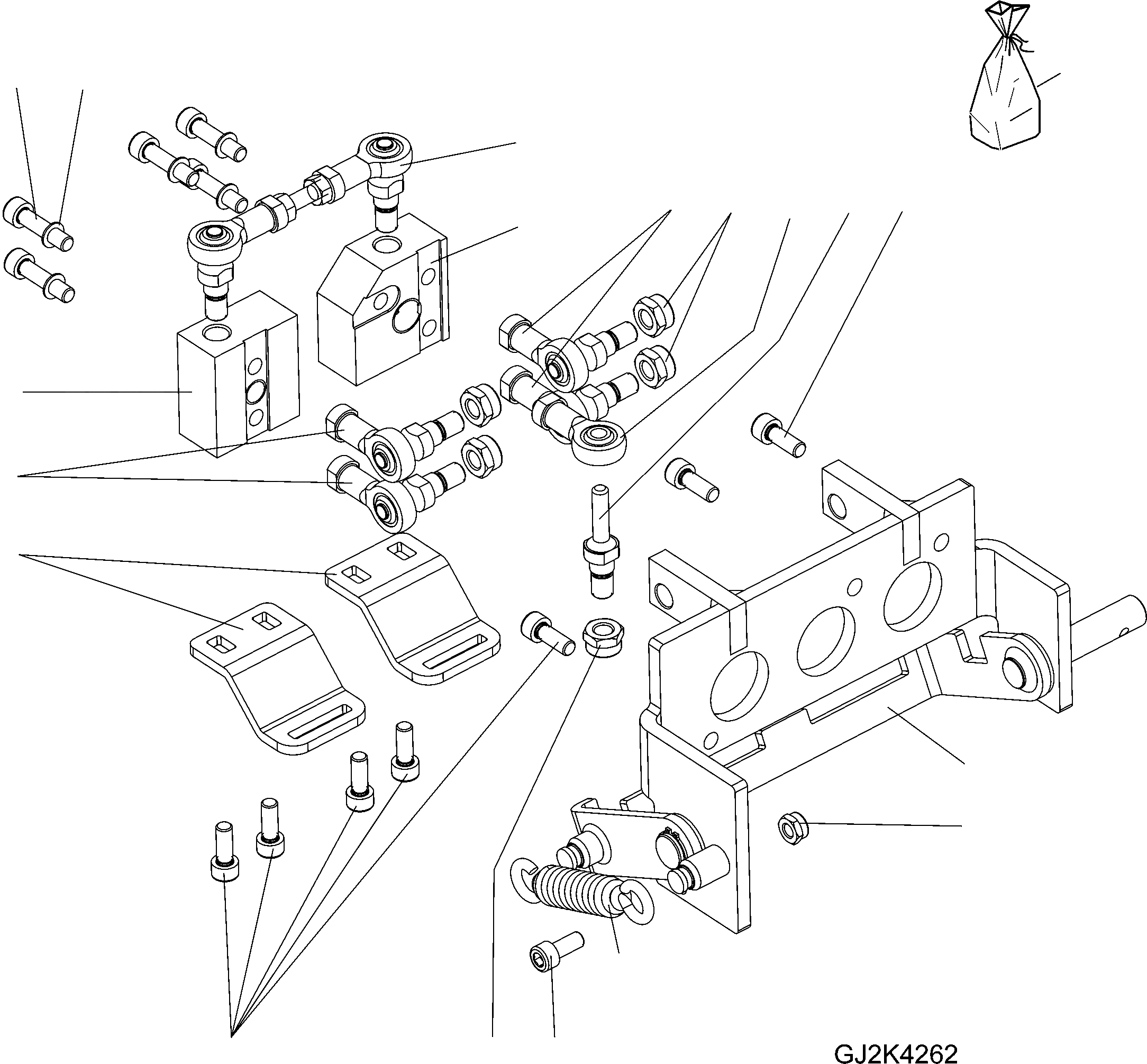 GJ2K4262