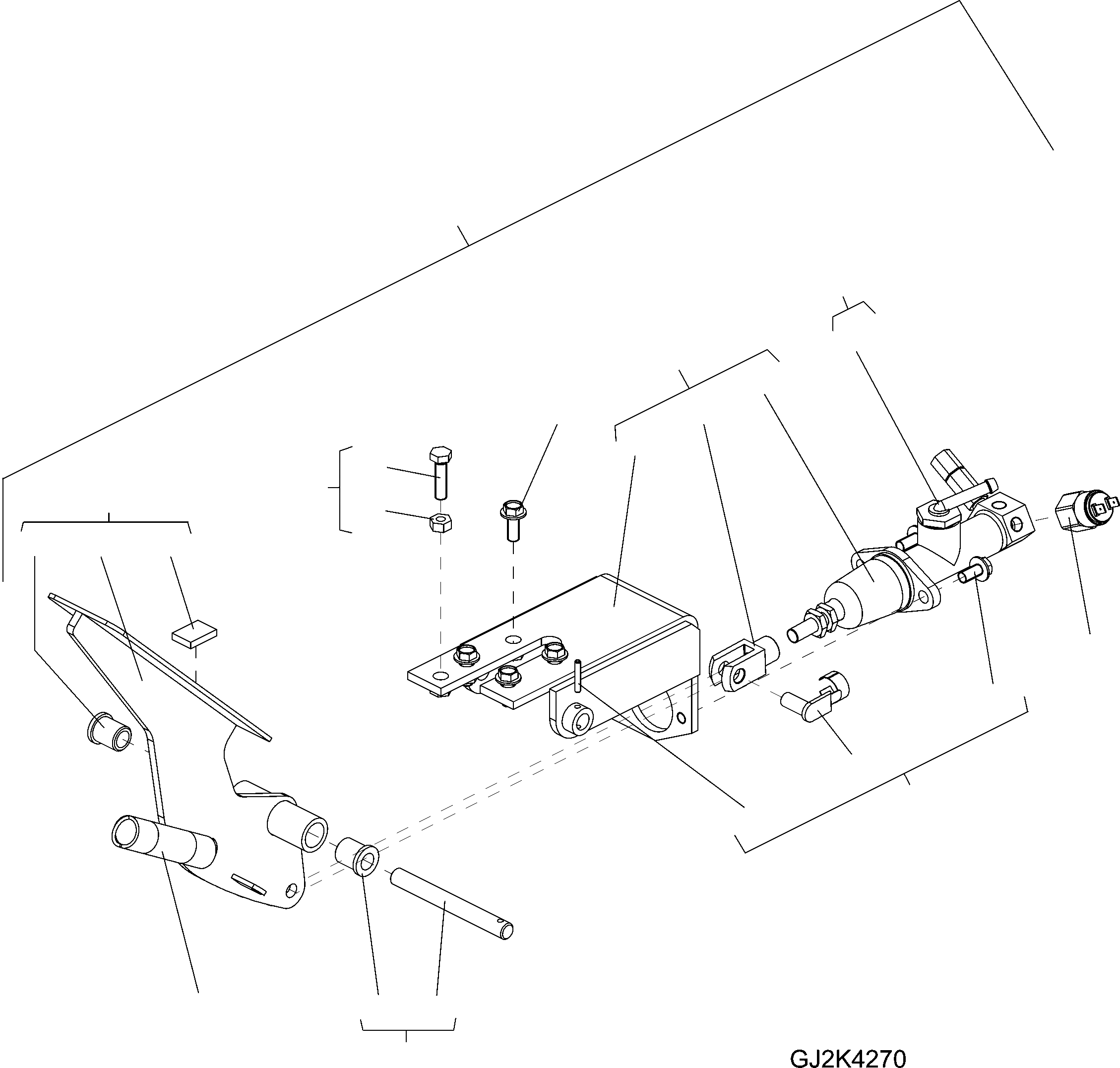 GJ2K4270