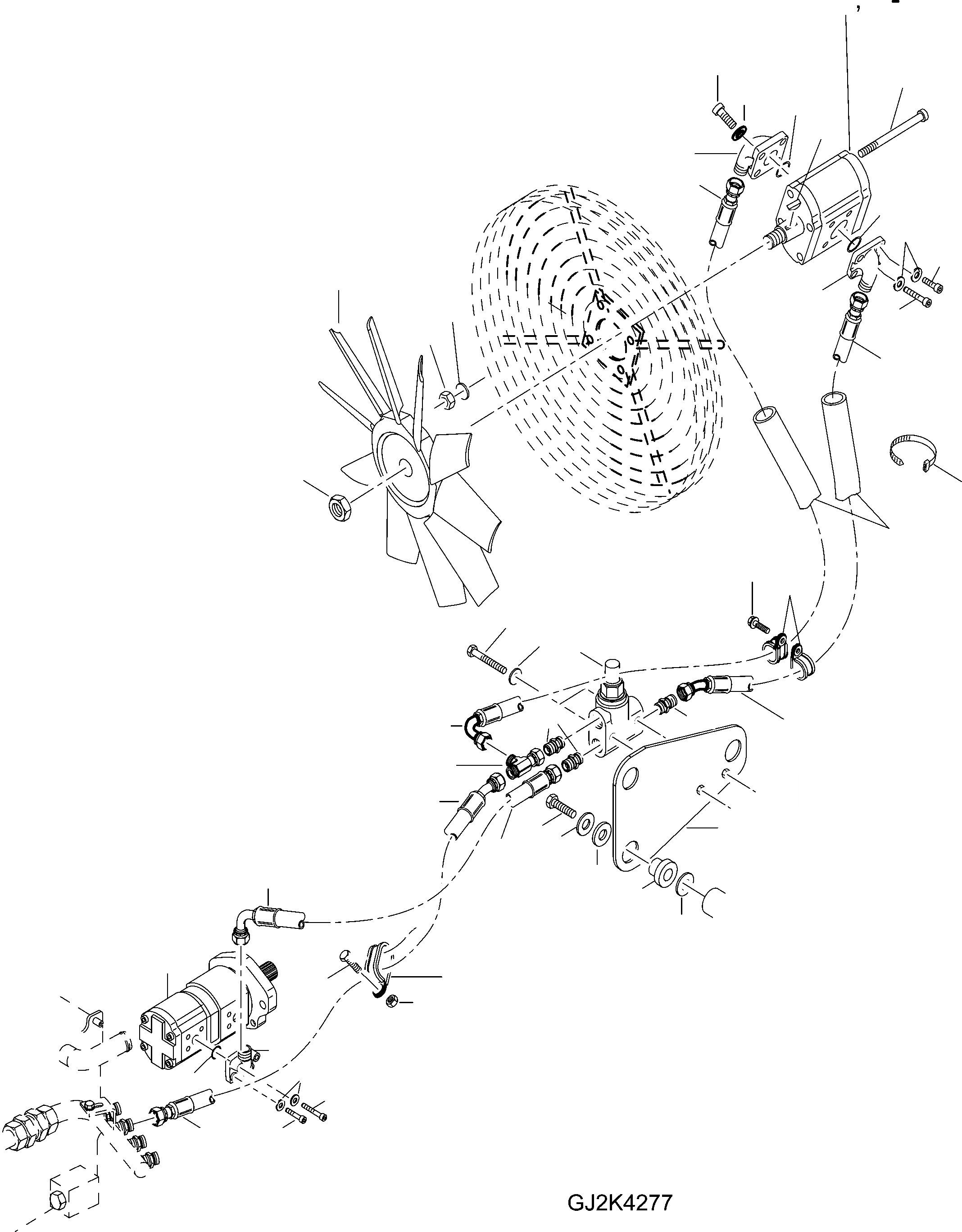 GJ2K4277