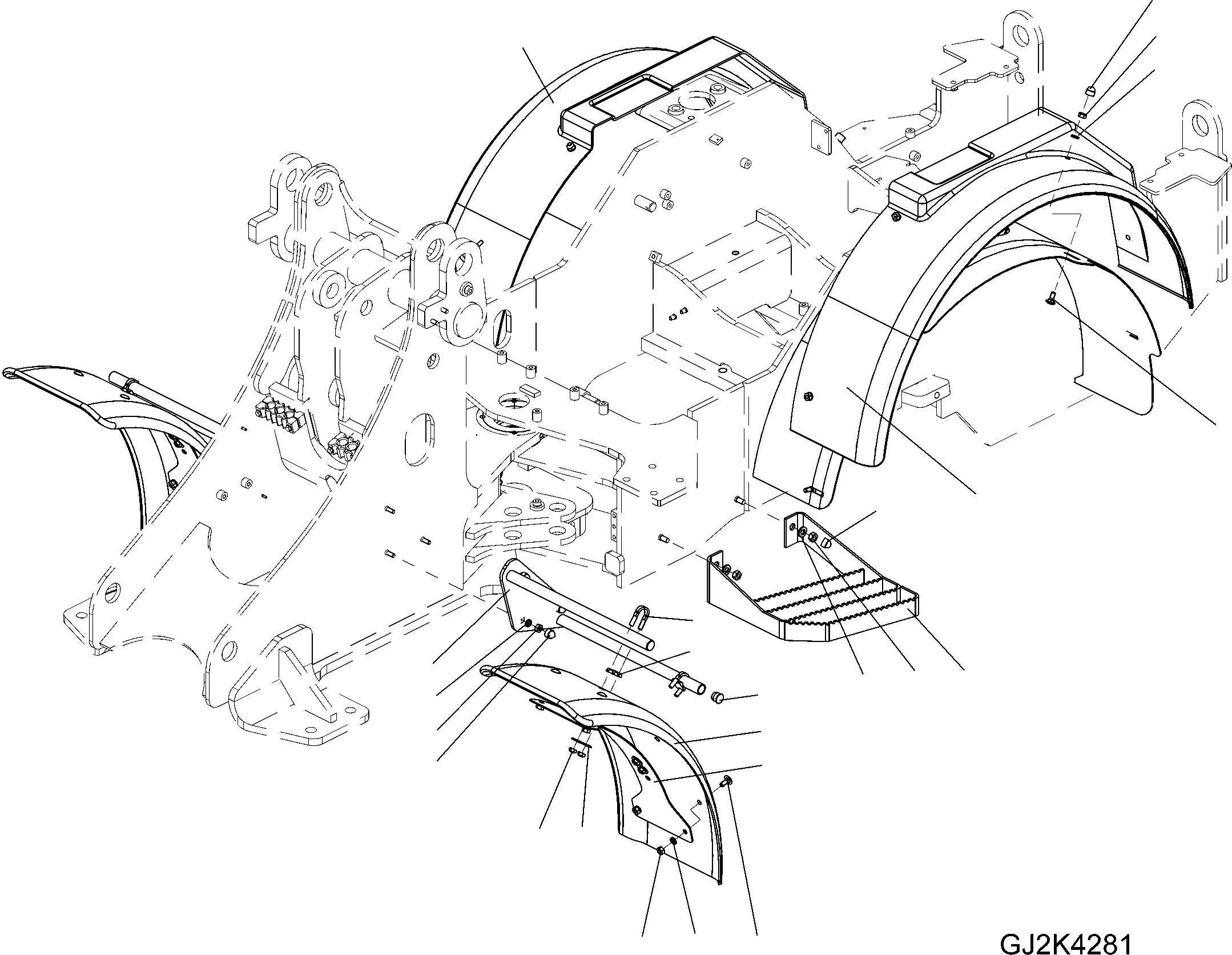 GJ2K4281