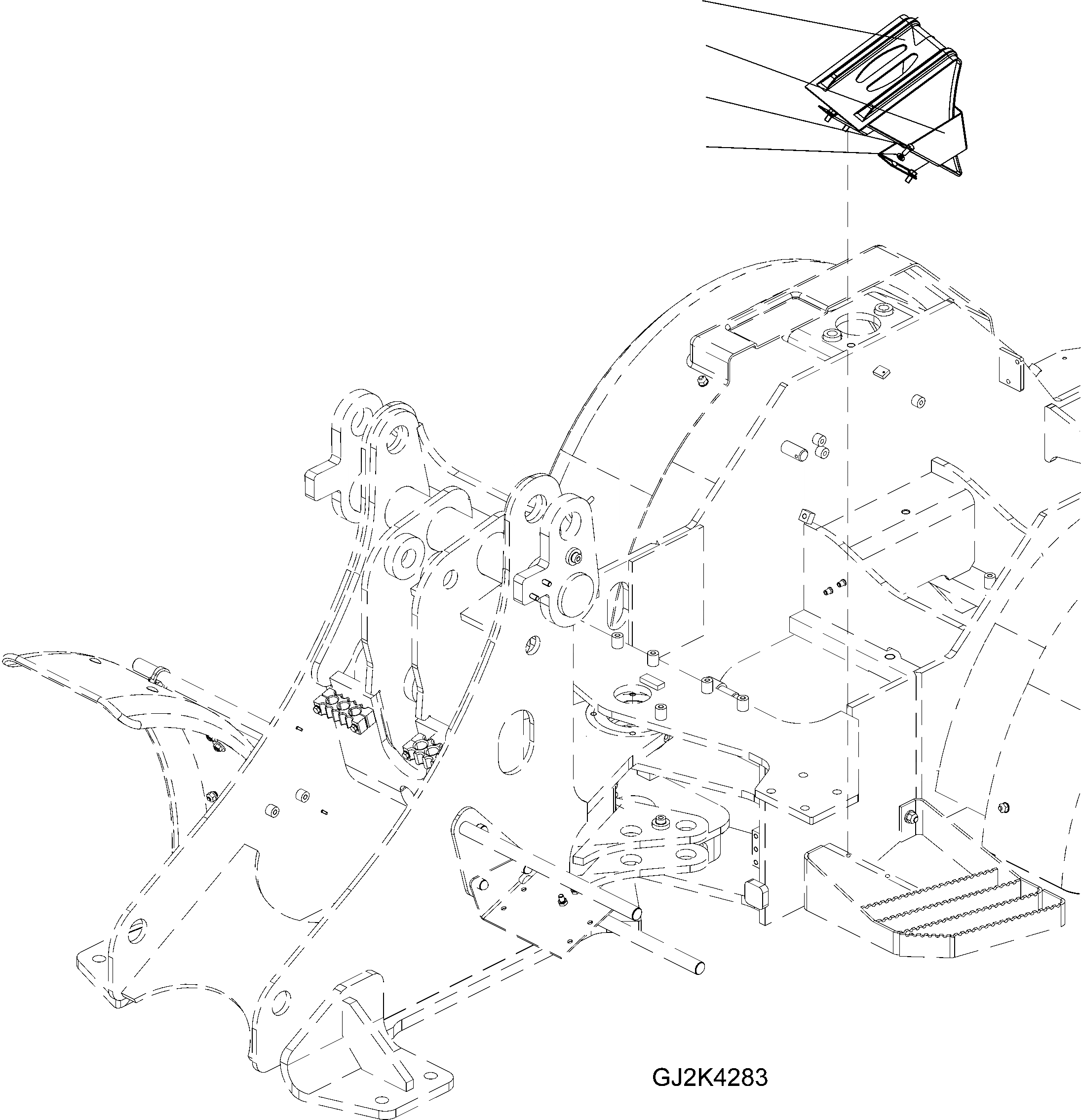 GJ2K4283