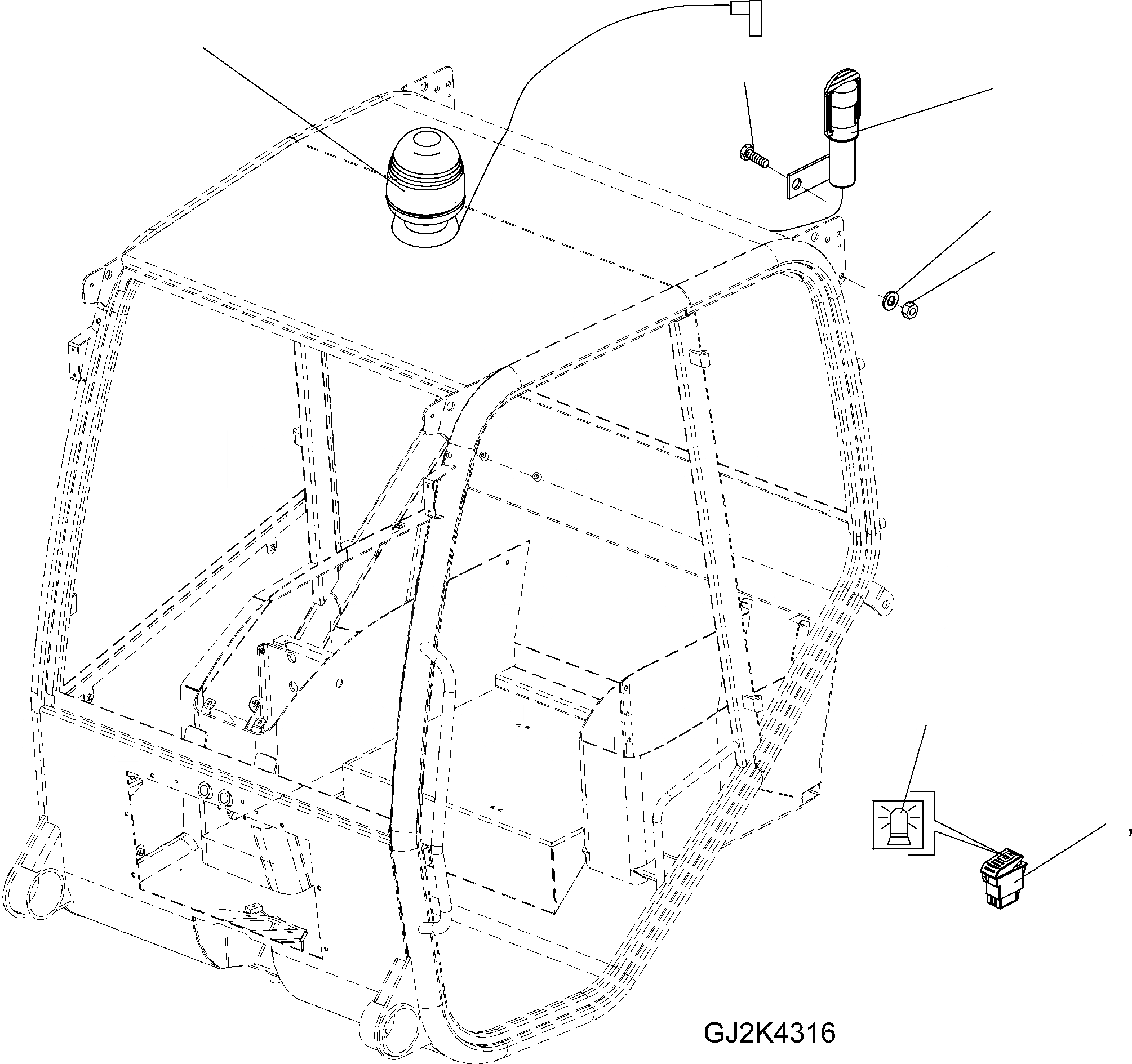 GJ2K4316