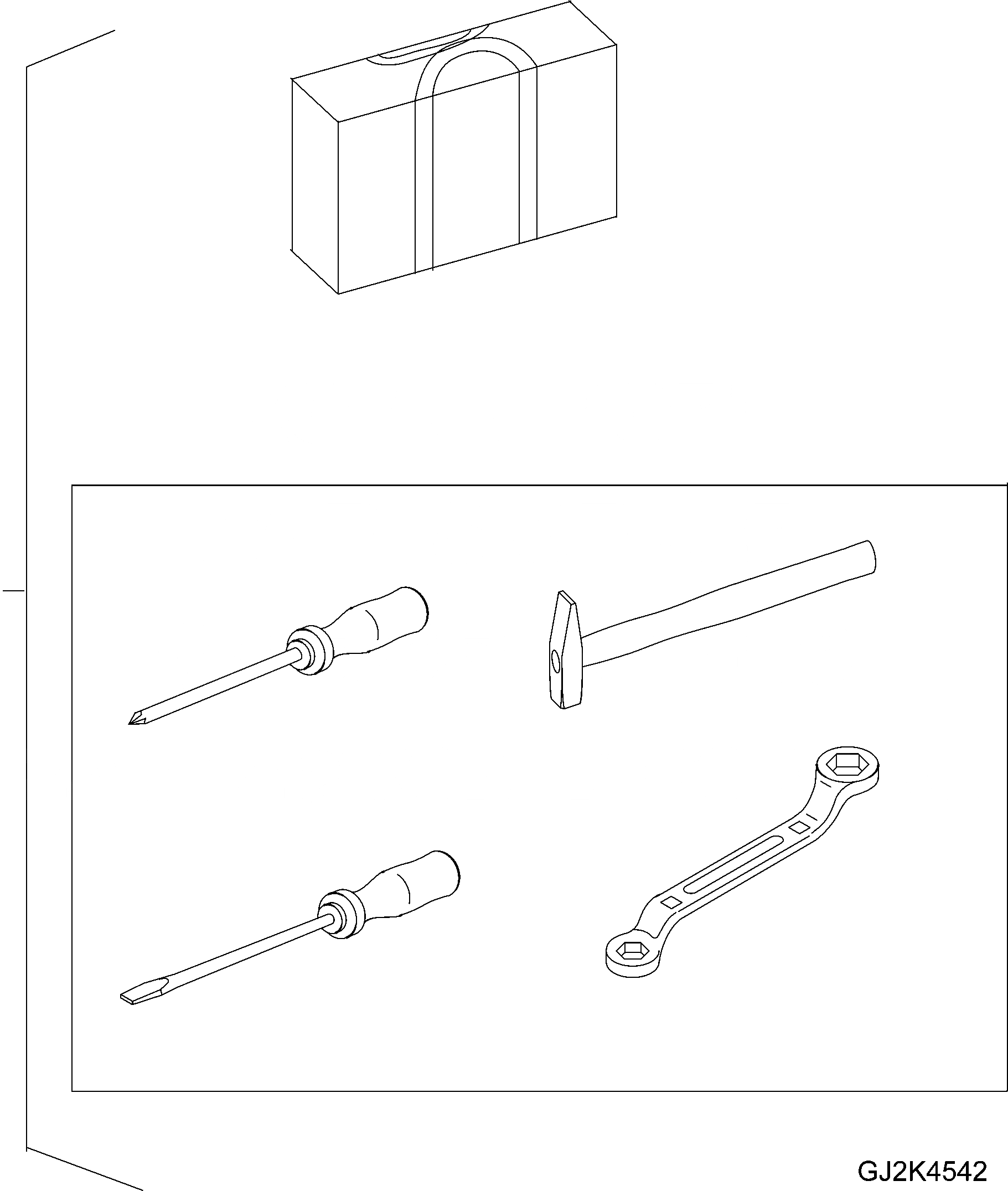 GJ2K4542