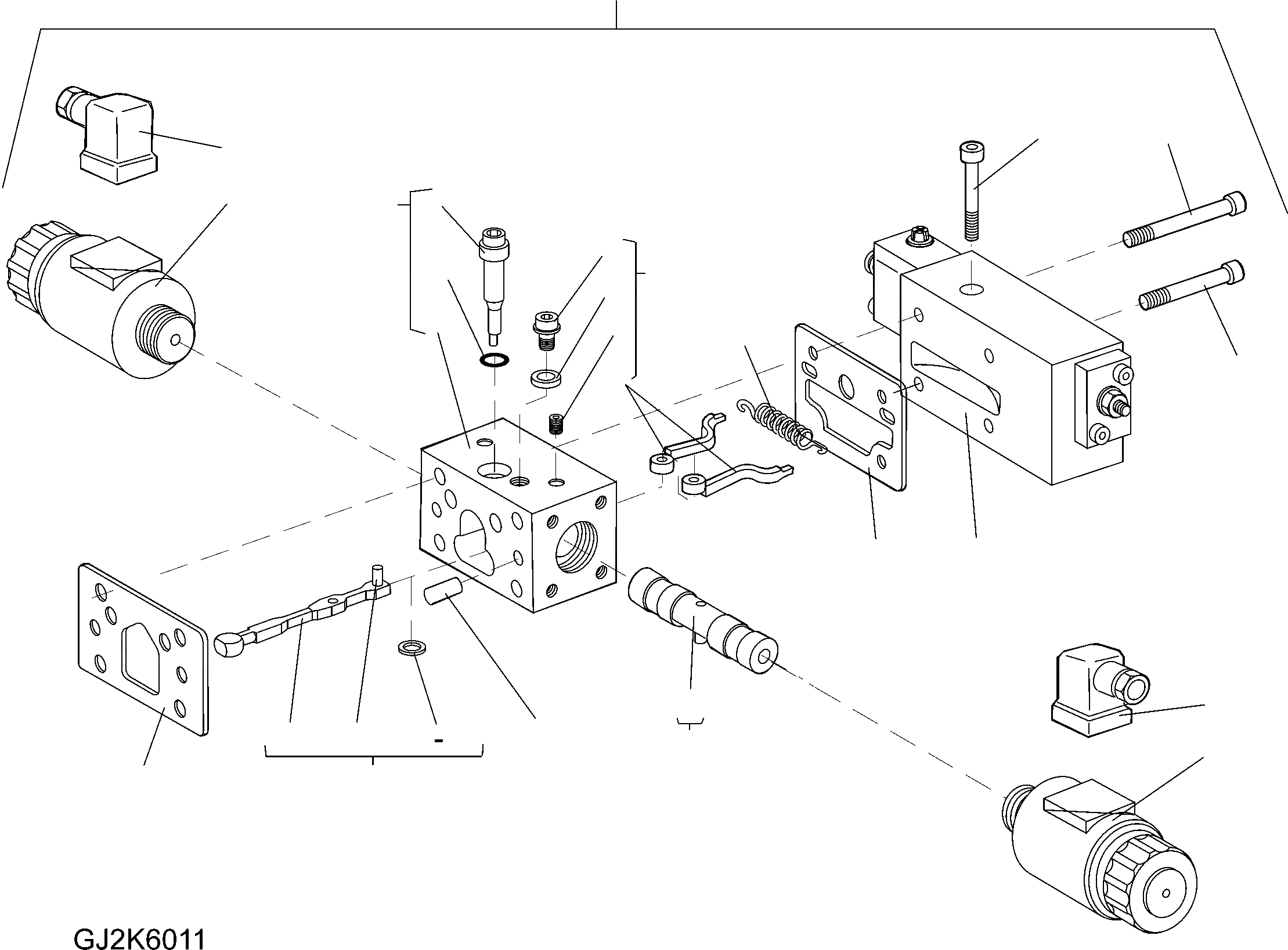 GJ2K6011