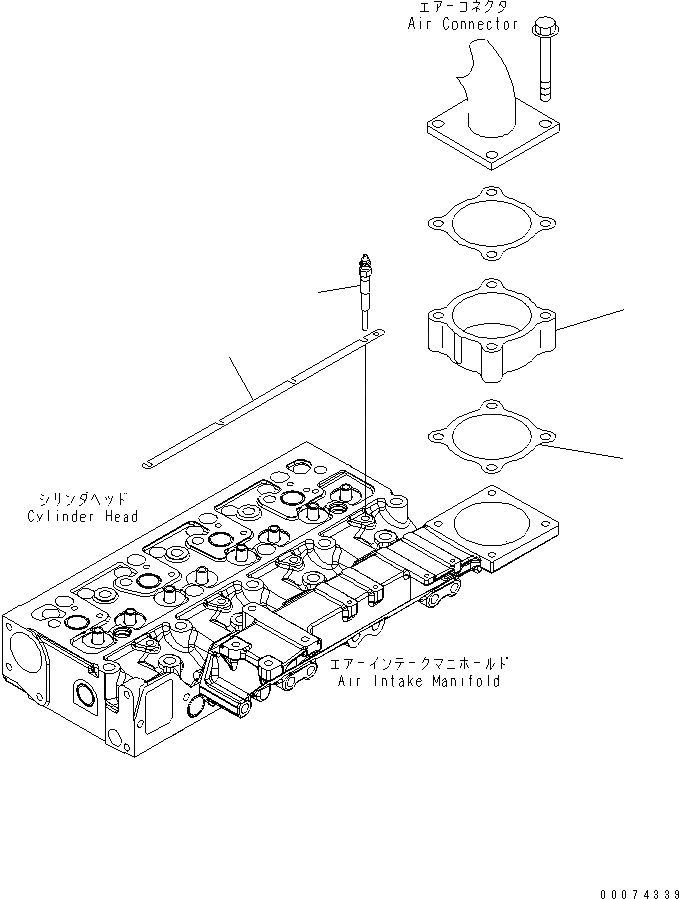 エアーコネクタ
Air Connector

シリンダヘッド
Cylinder Head

エアーインテークマニホールド
Air Intake Manifold

00074339