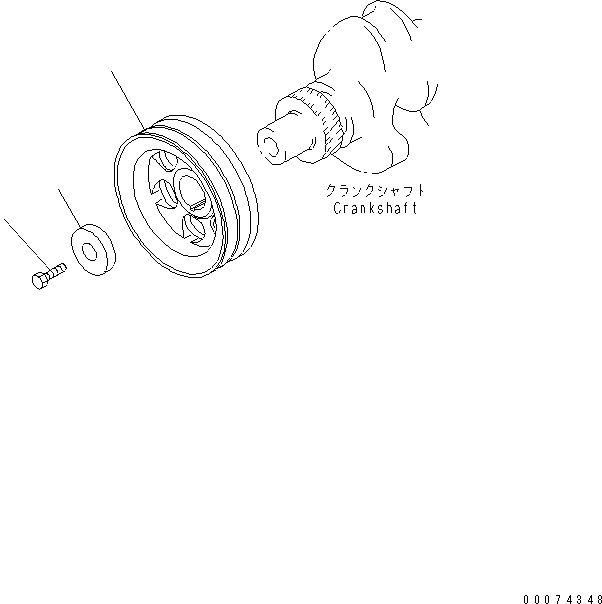 クランクシャフト
Crankshaft

00074348