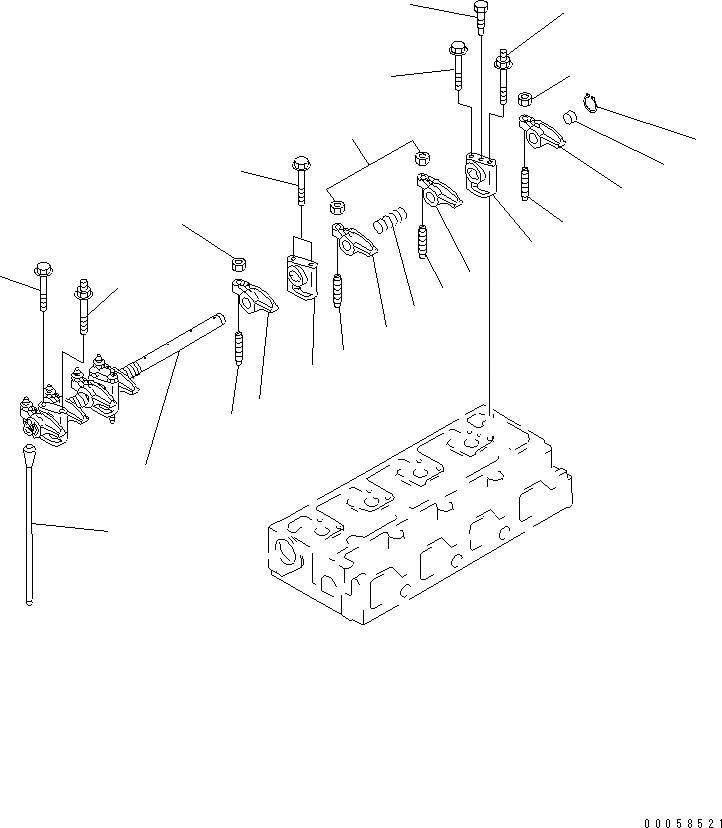 00058521