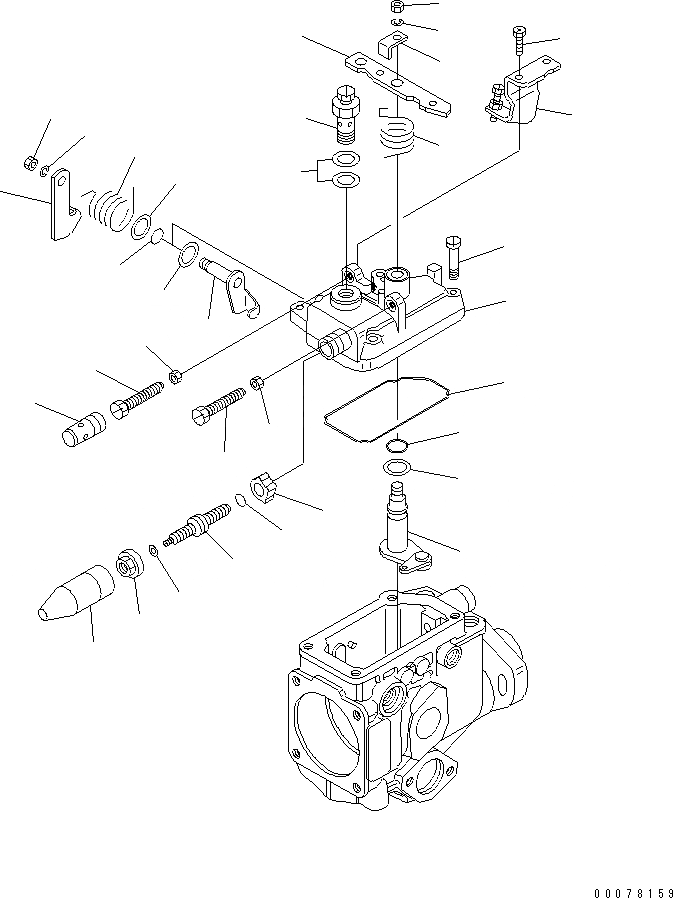 00078159