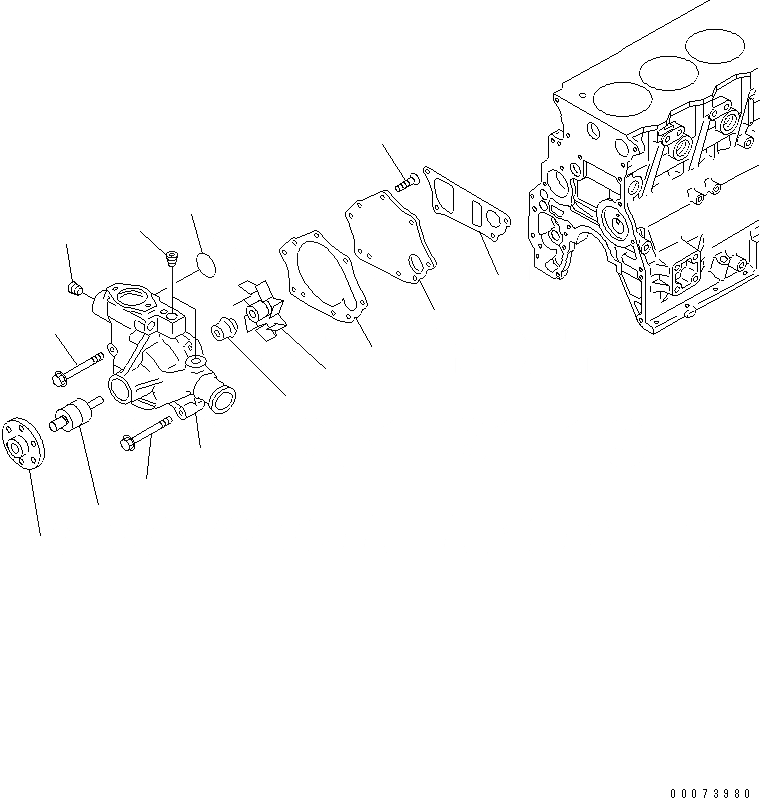 00073980