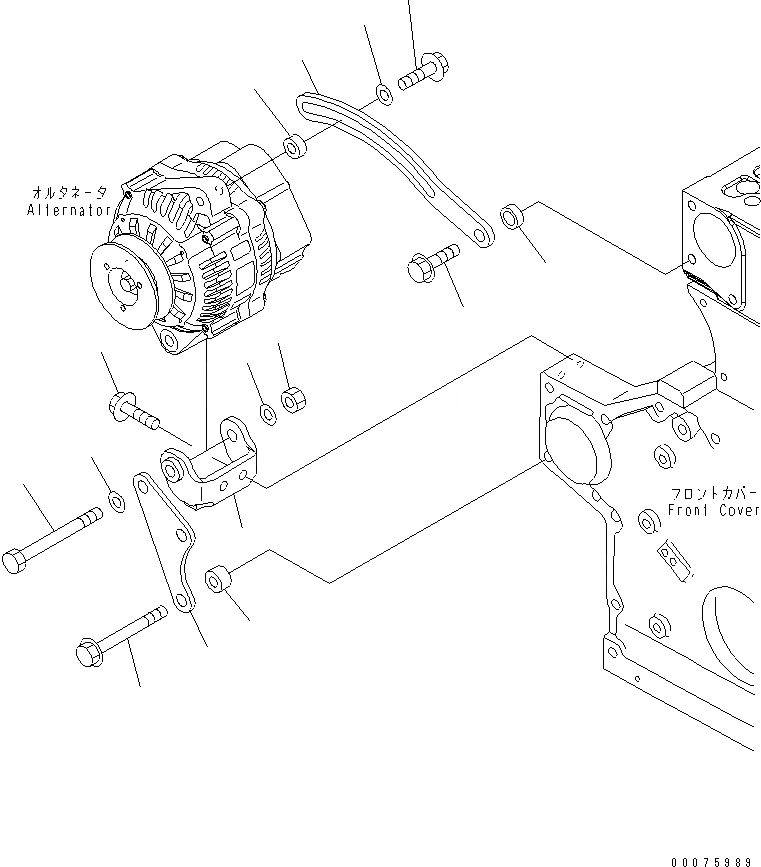 オルタネータ
Alternator

フロントカバー
Front Cover

00075989