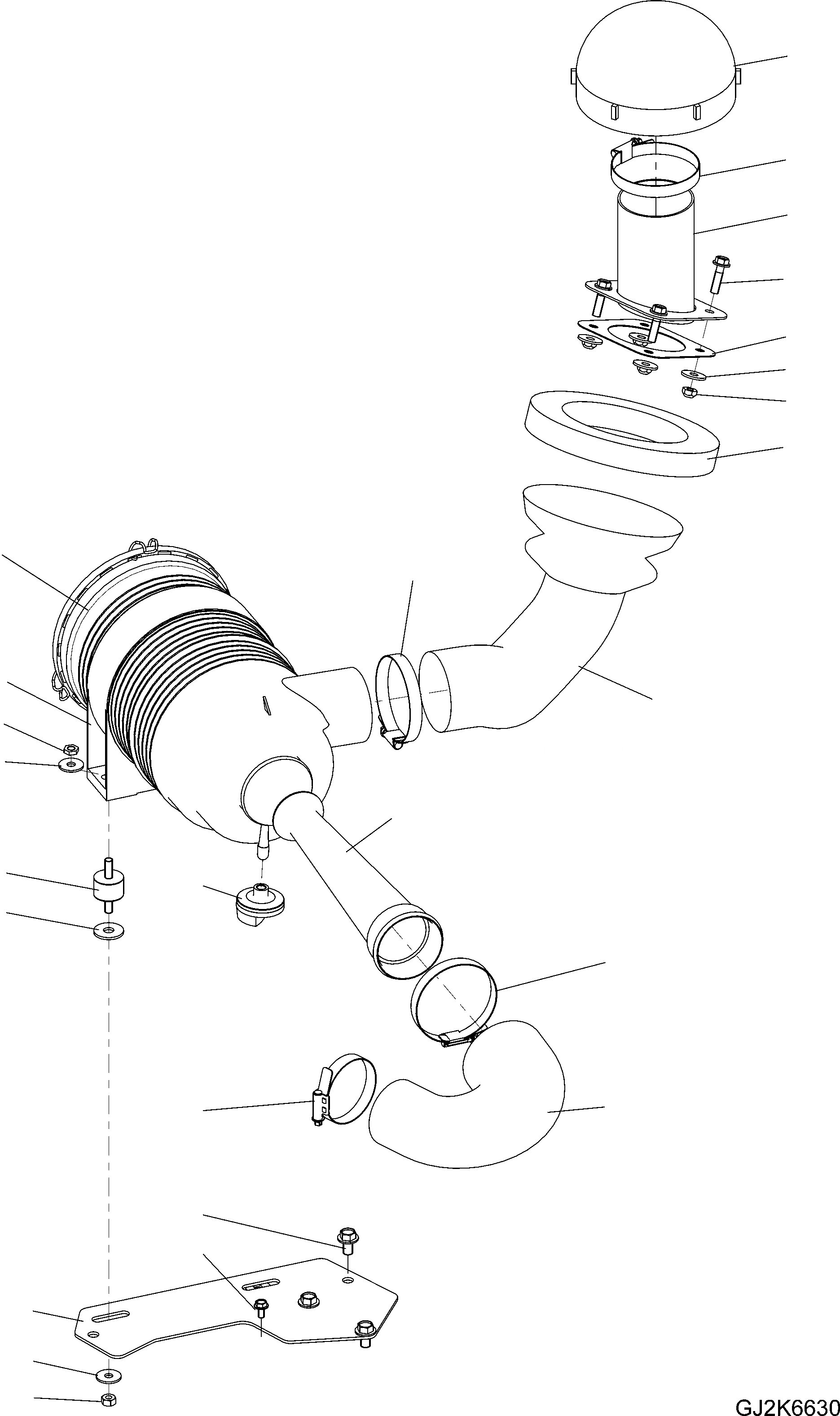 GJ2K6630