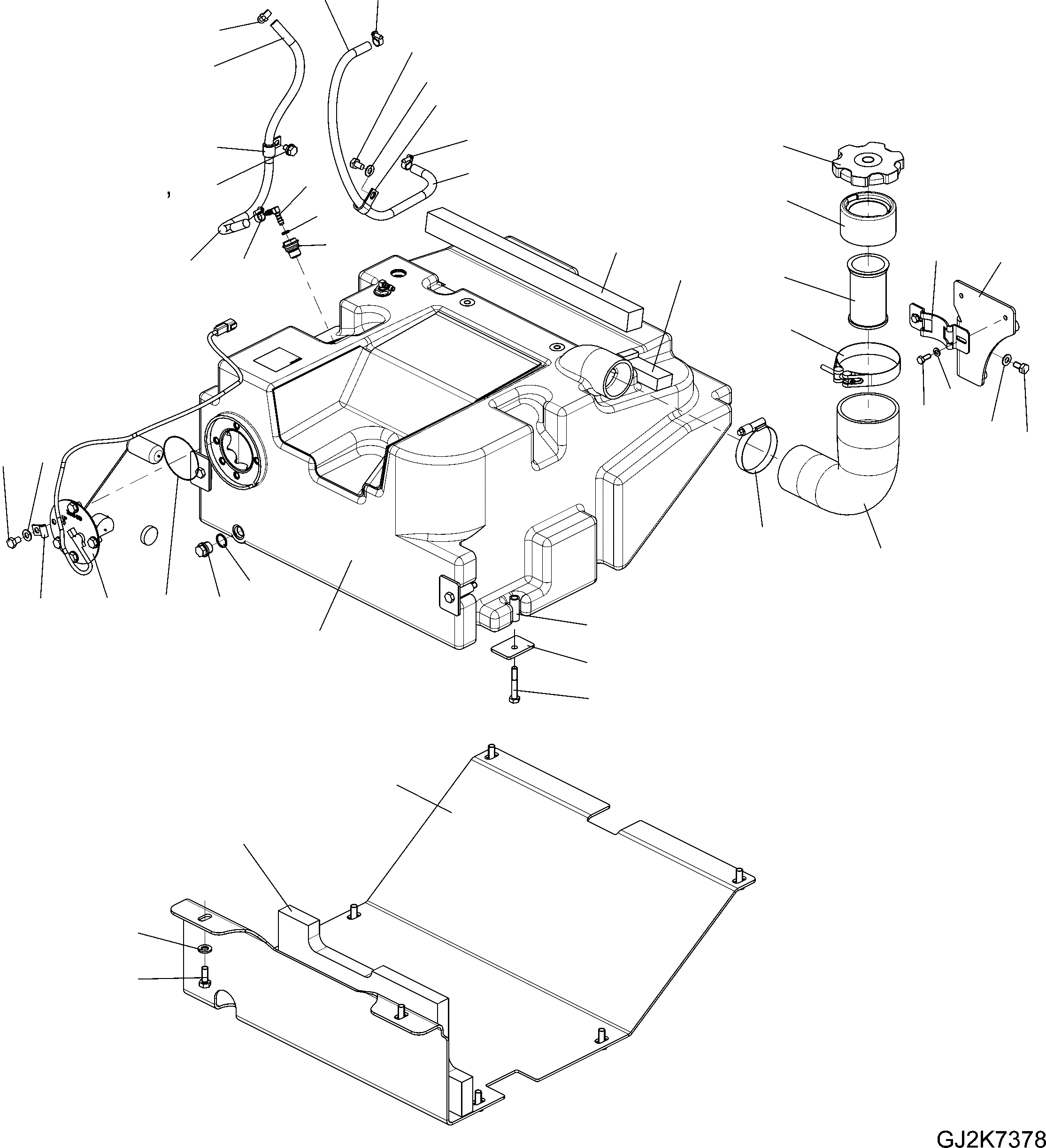 GJ2K7378