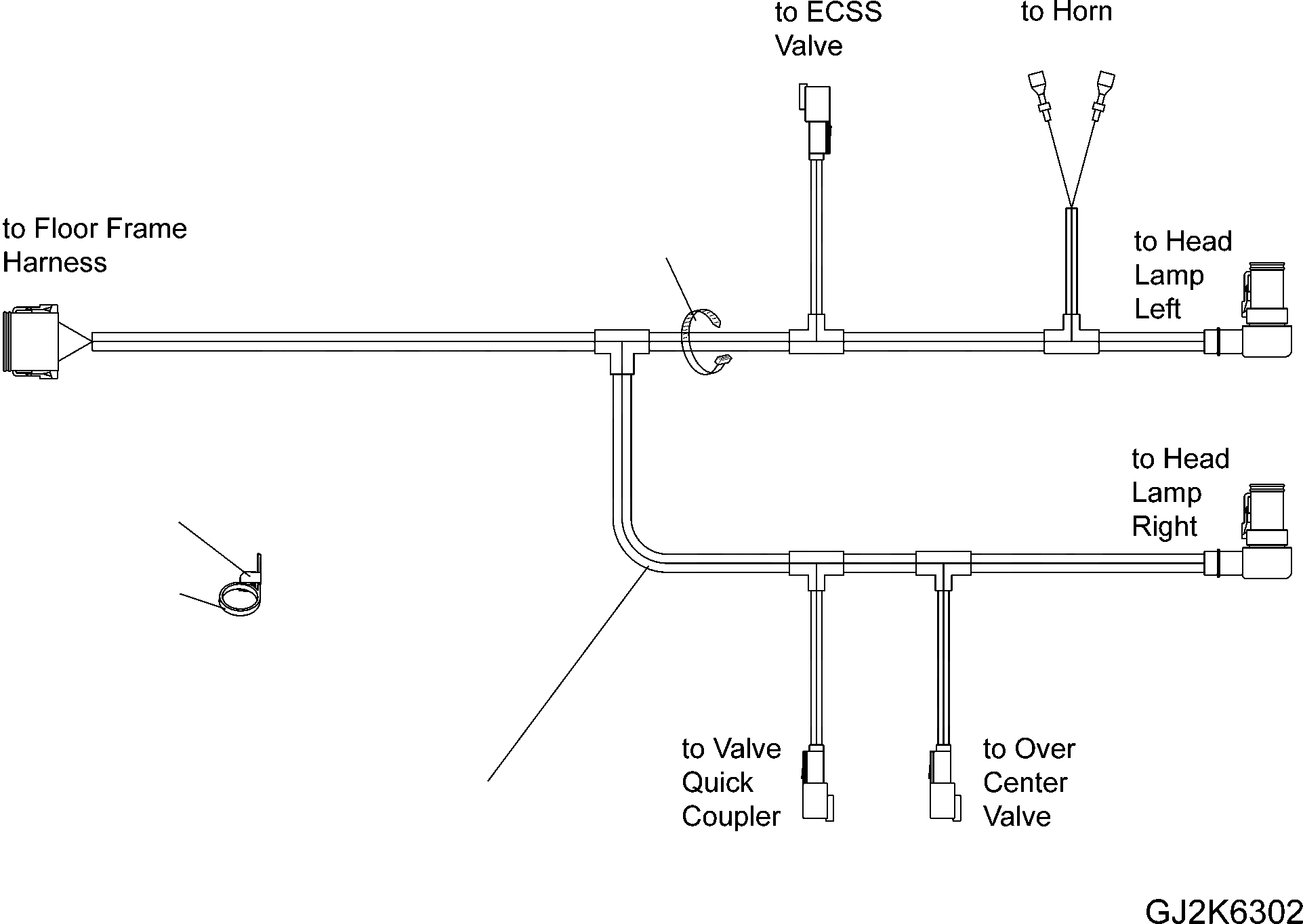 to ECSS Valve

to Horn

to Floor Frame Harness

to Head Lamp Left

to Head Lamp Right

to Valve Quick Coupler

to Over Center Valve

GJ2K6302