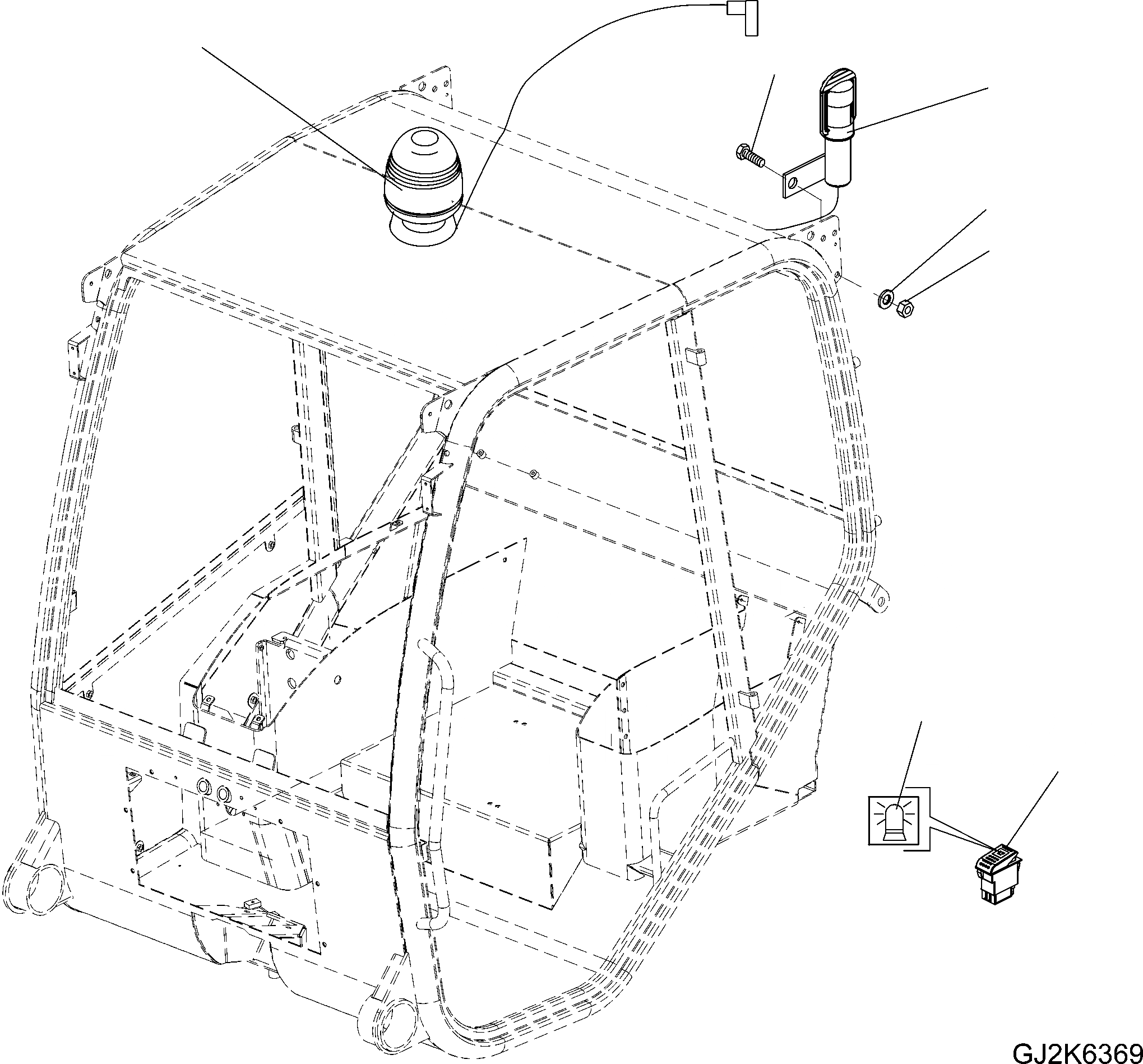 GJ2K6369