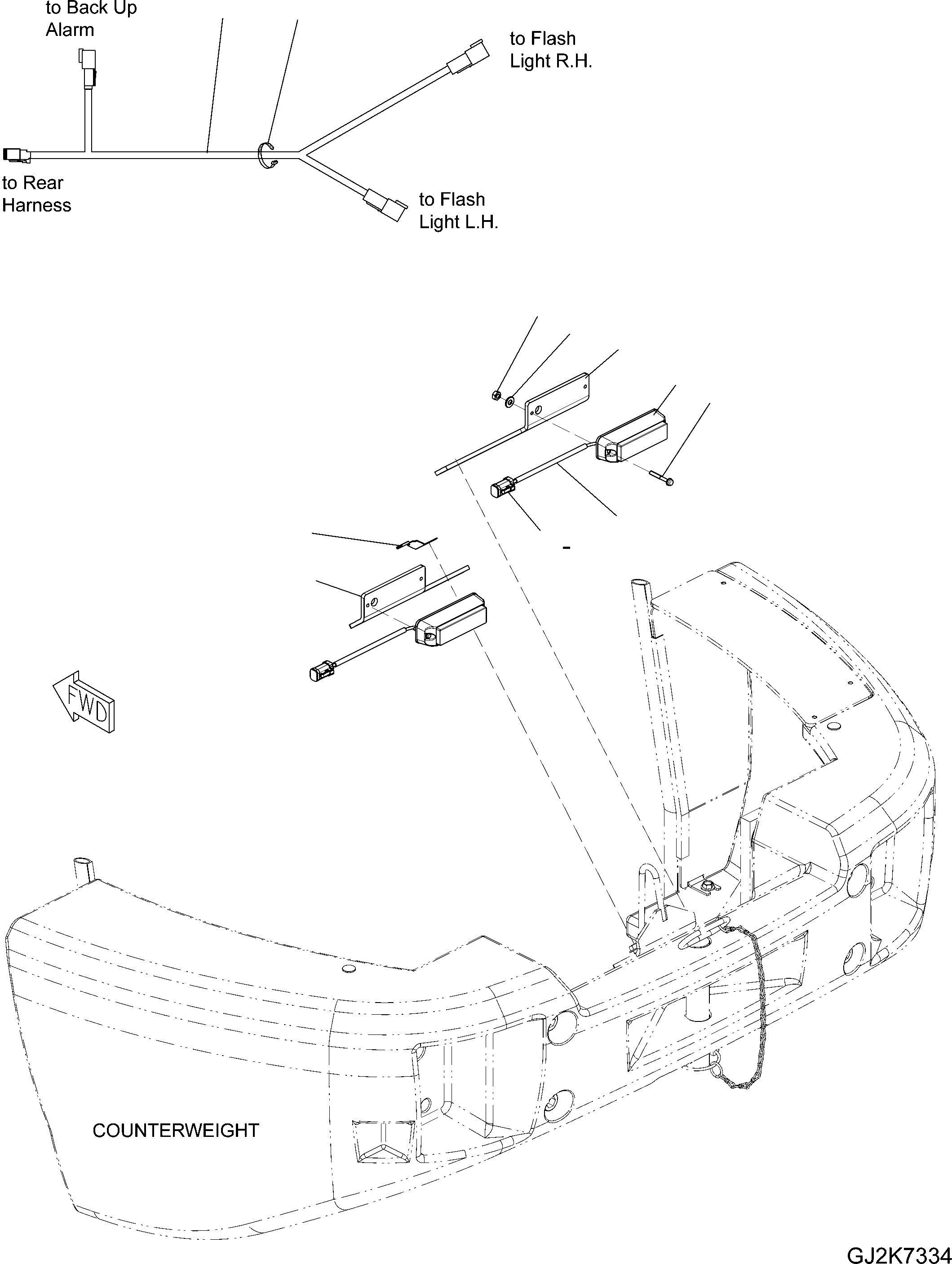 to Back Up Alarm

to Flash Light R.H.

to Rear Harness

to Flash Light L.H.

-

FWD

COUNTERWEIGHT

GJ2K7334