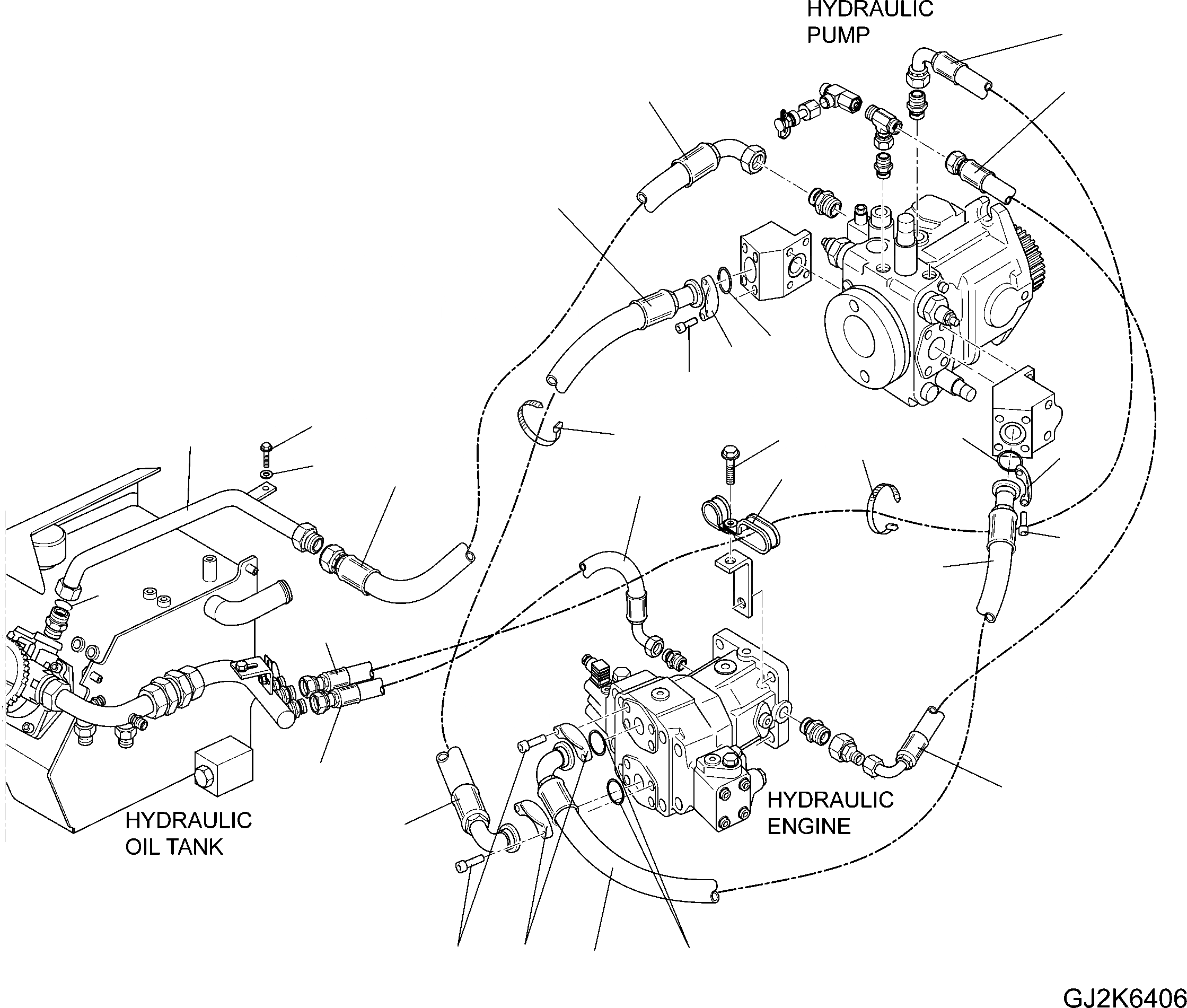 HYDRAULIC PUMP

HYDRAULIC OIL TANK

HYDRAULIC ENGINE

GJ2K6406