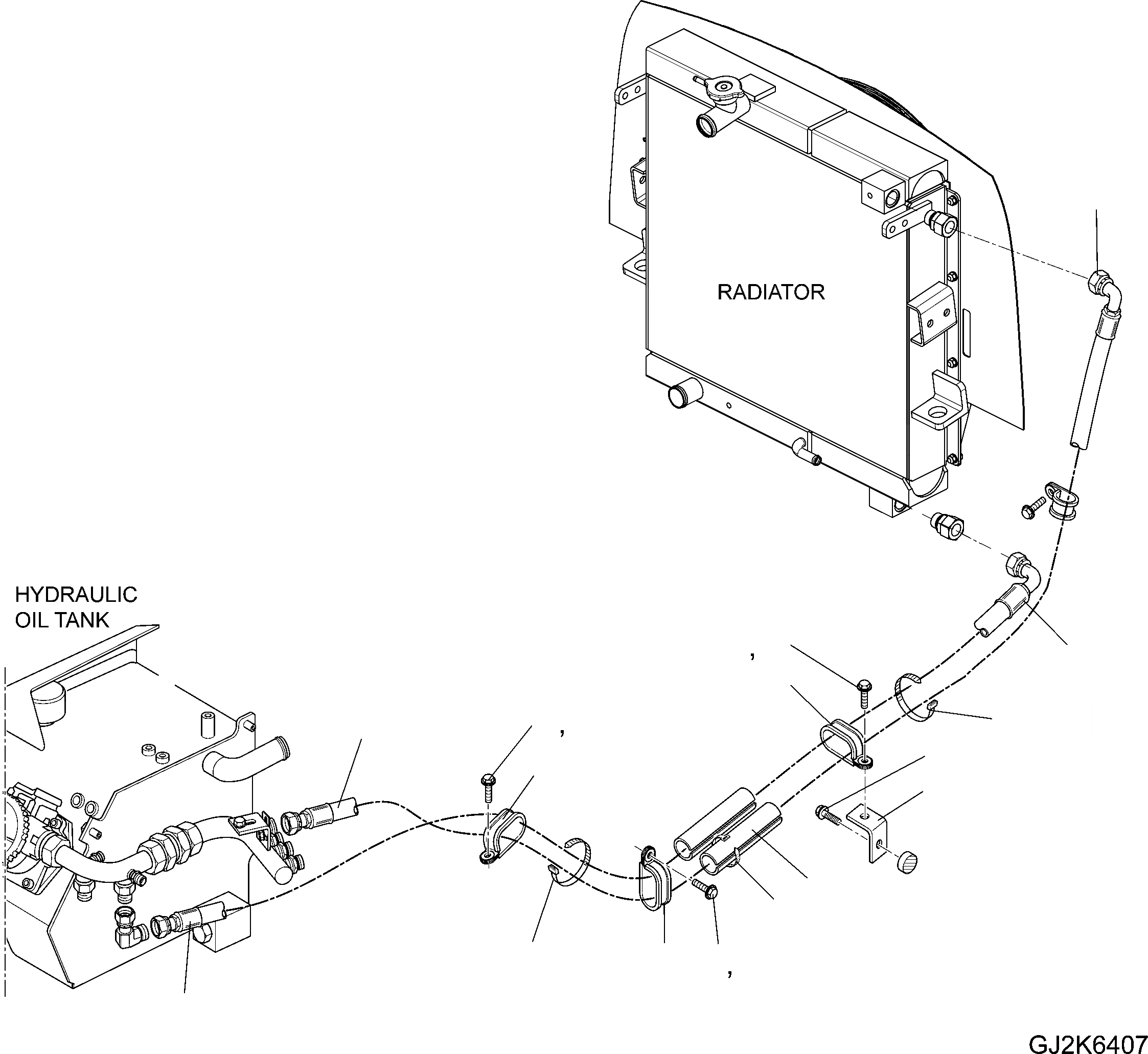 RADIATOR

HYDRAULIC
OIL TANK

,

,

,

GJ2K6407