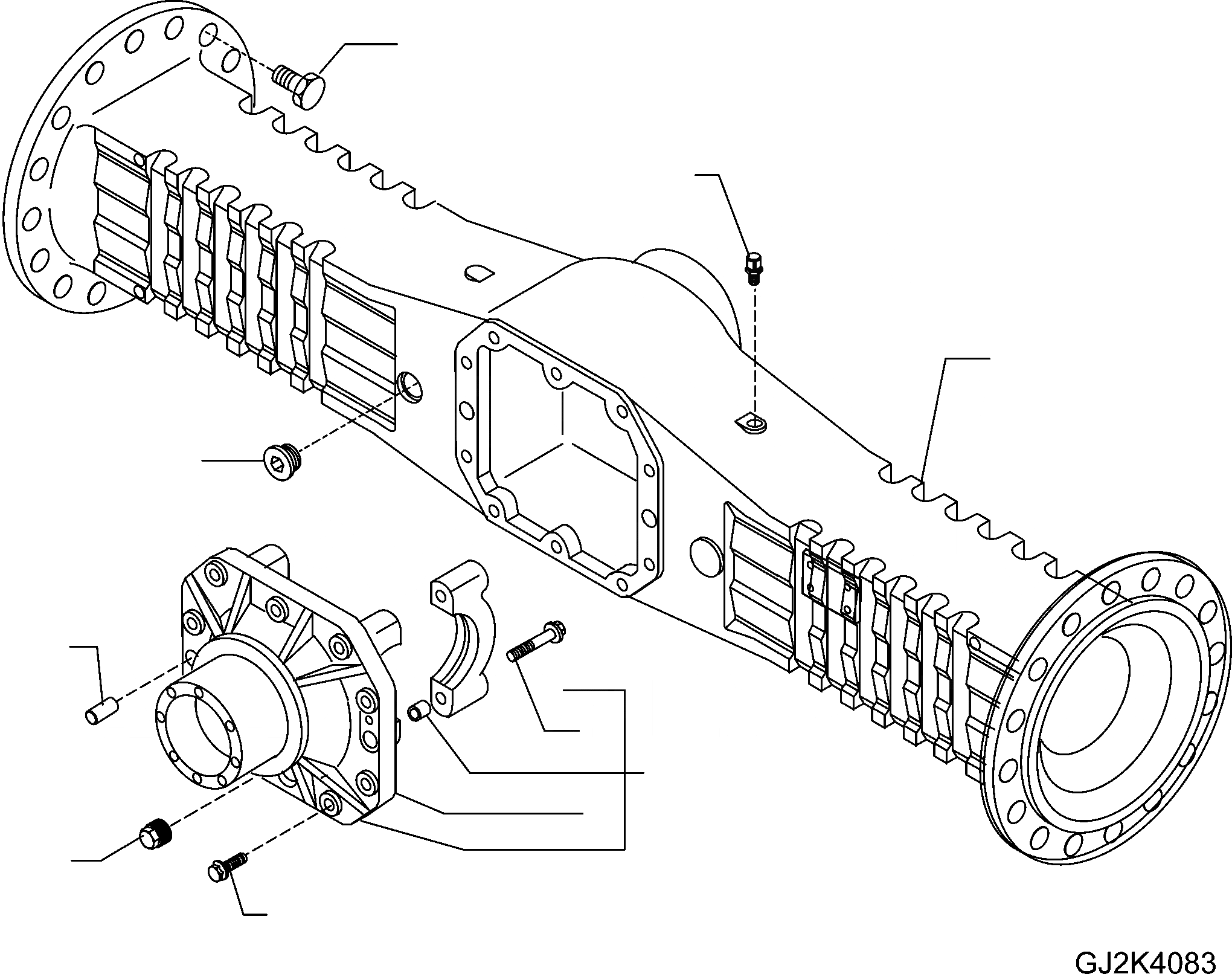 GJ2K4083