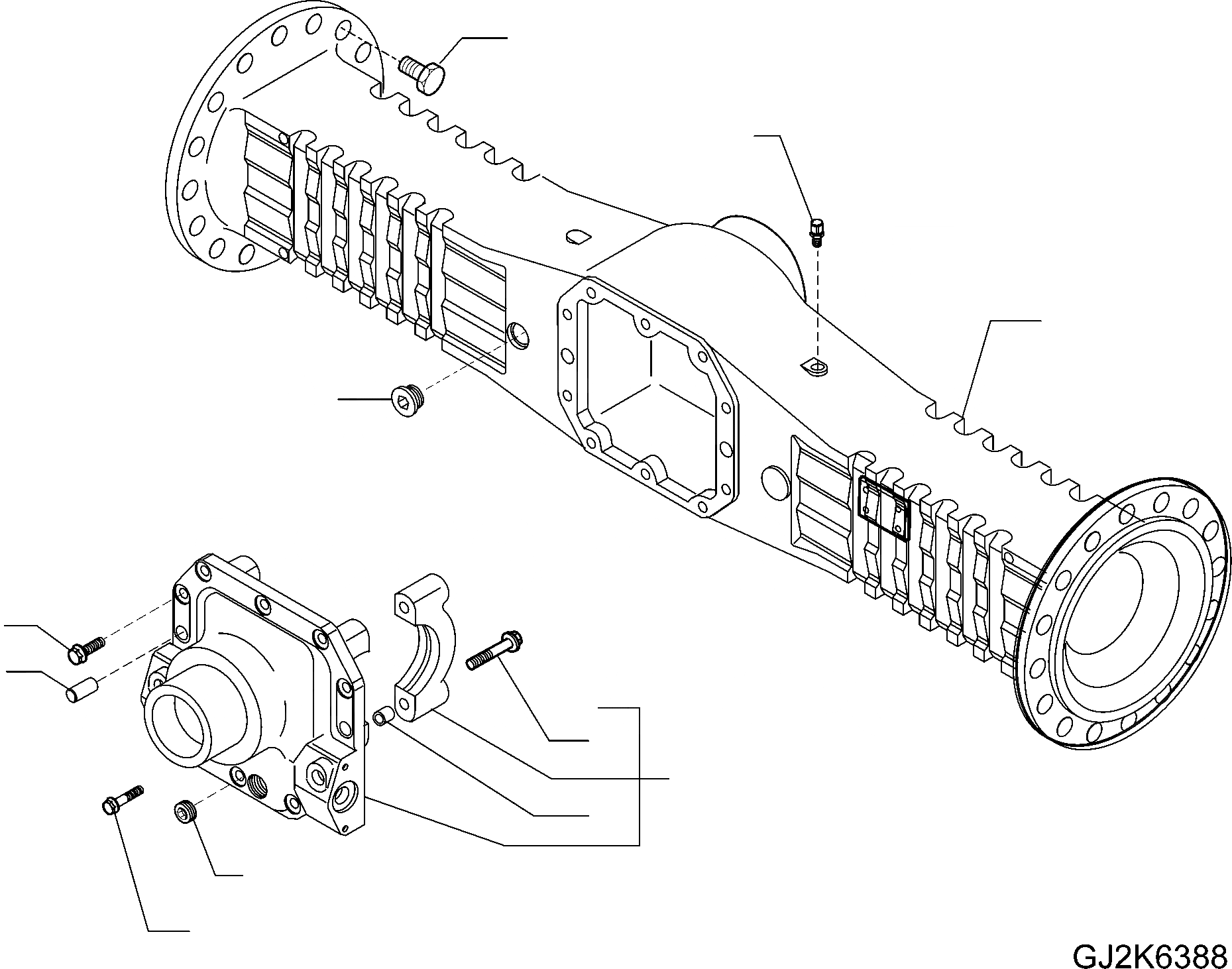 GJ2K6388