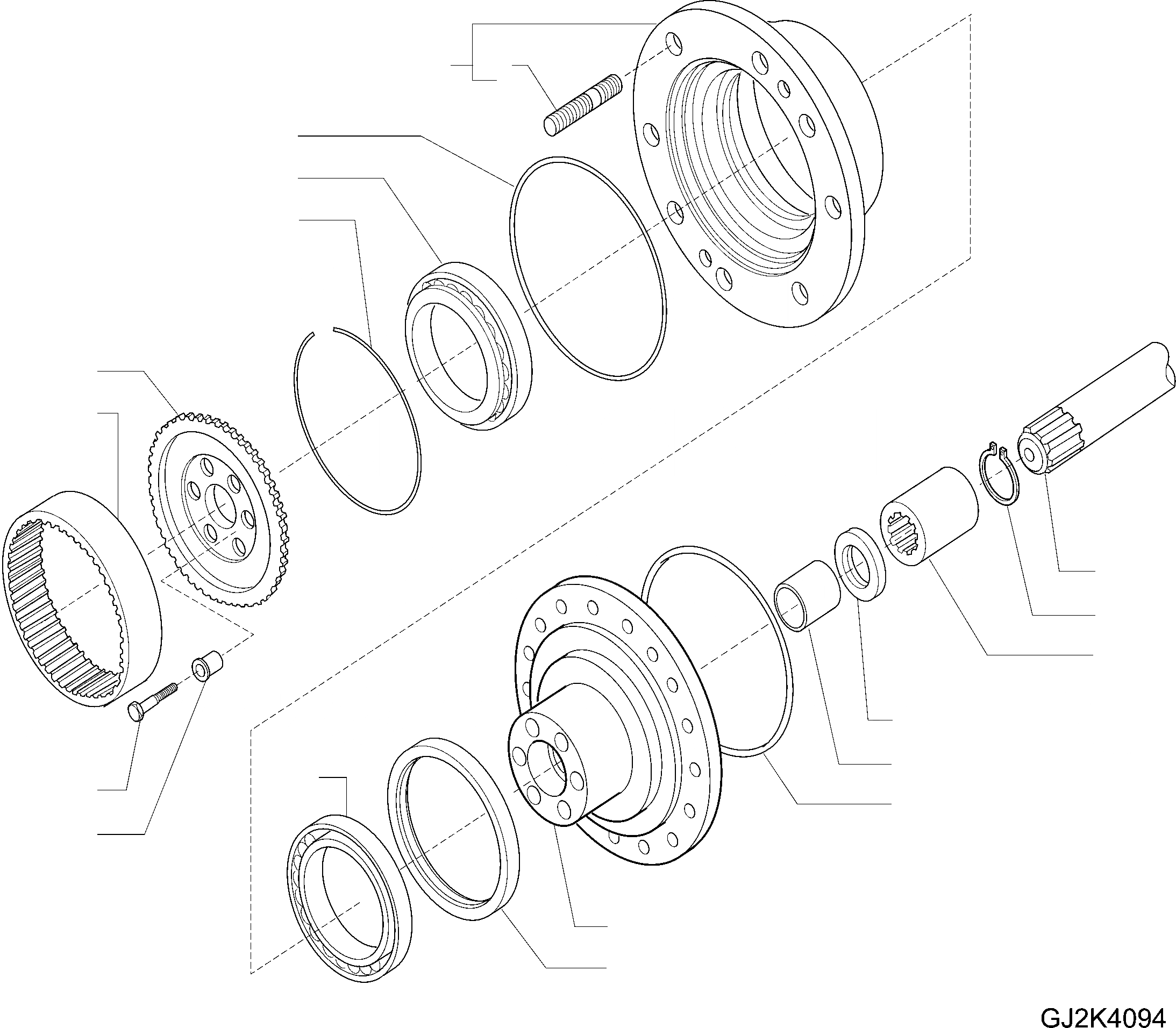 GJ2K4094