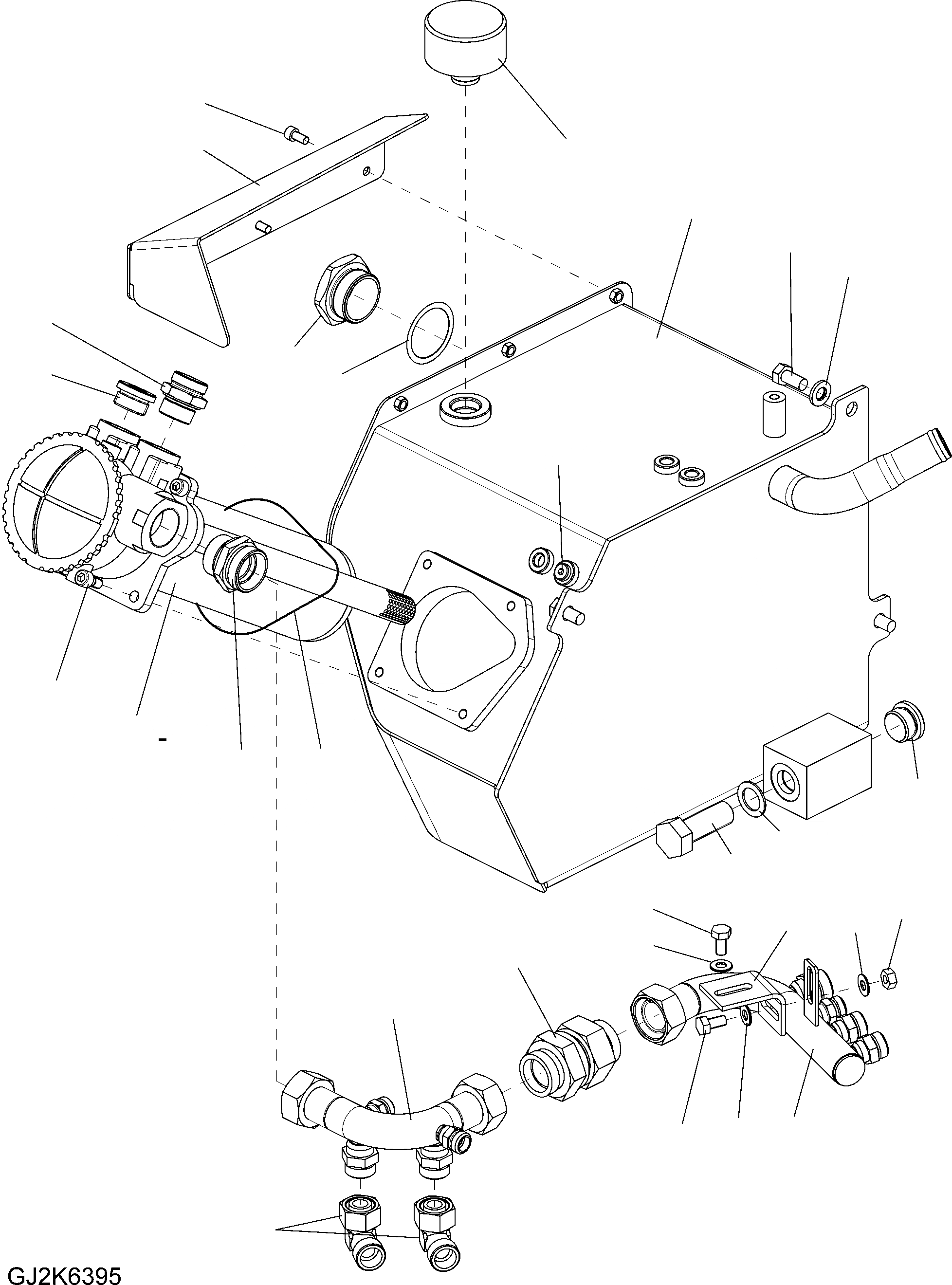 GJ2K6395