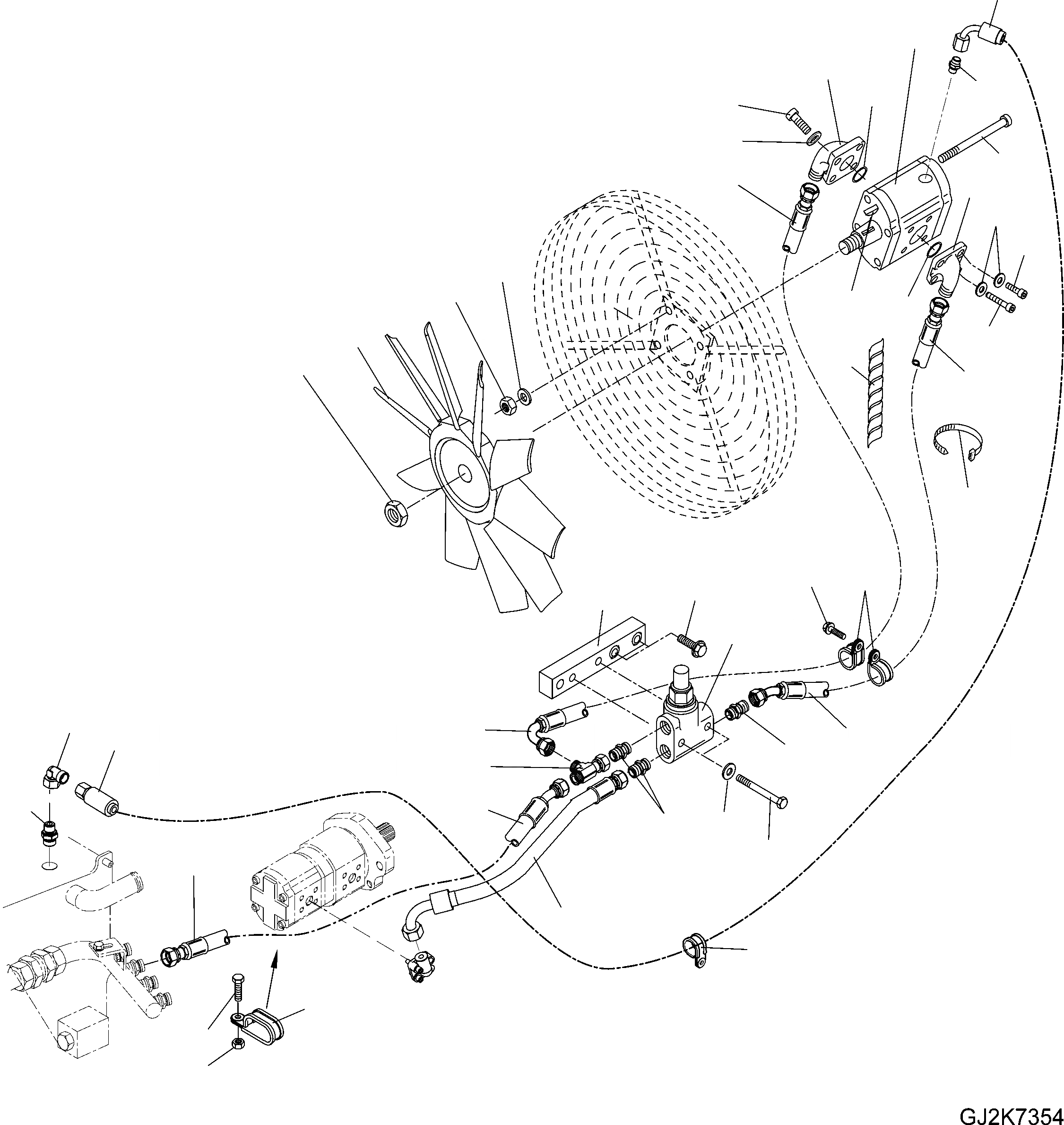 GJ2K7354