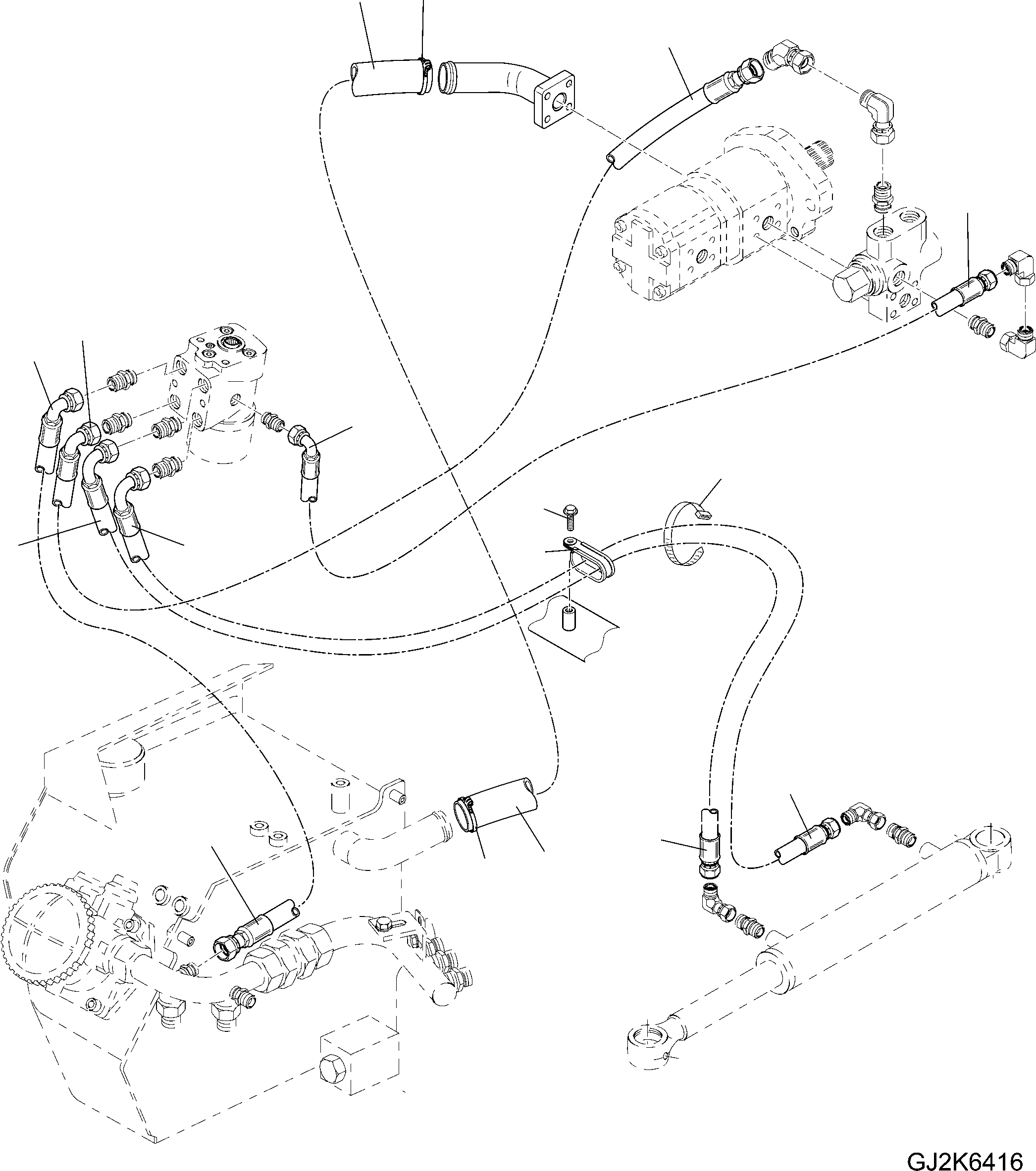 GJ2K6416