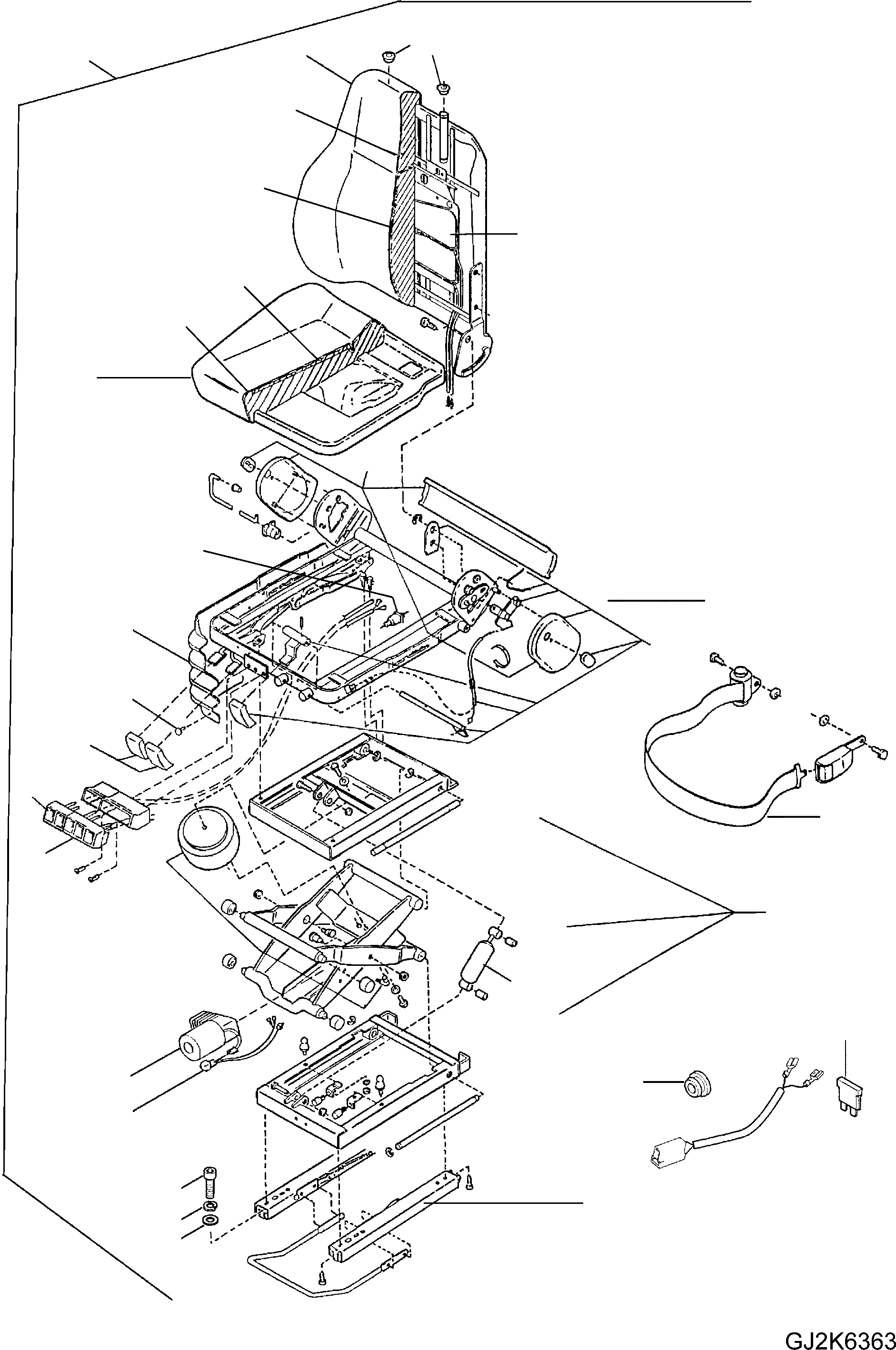 GJ2K6363