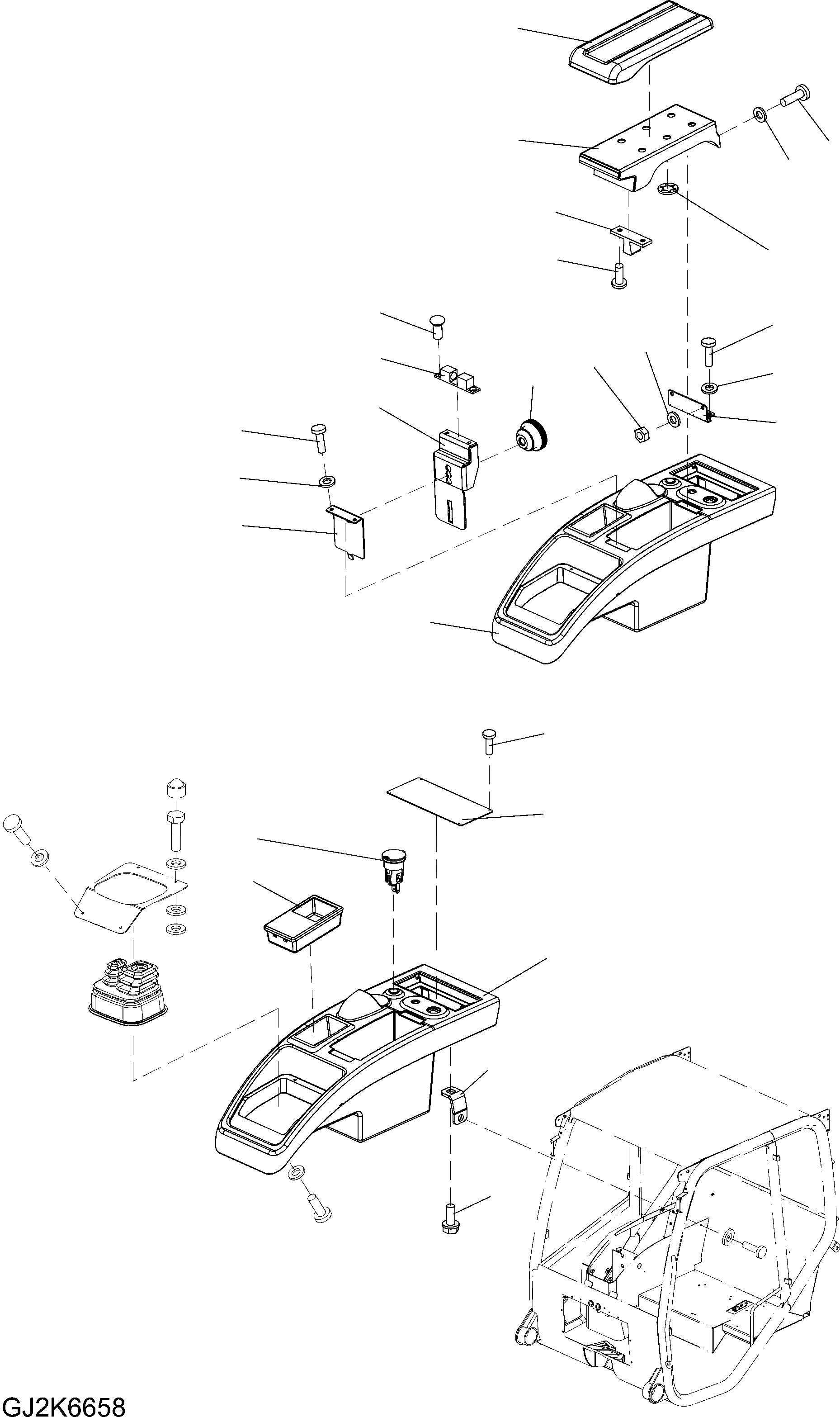 GJ2K6658